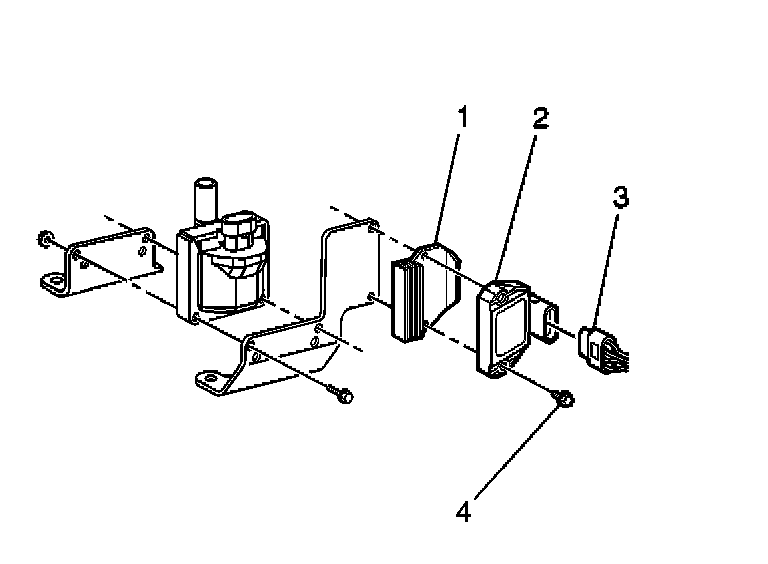 1
2
3
4