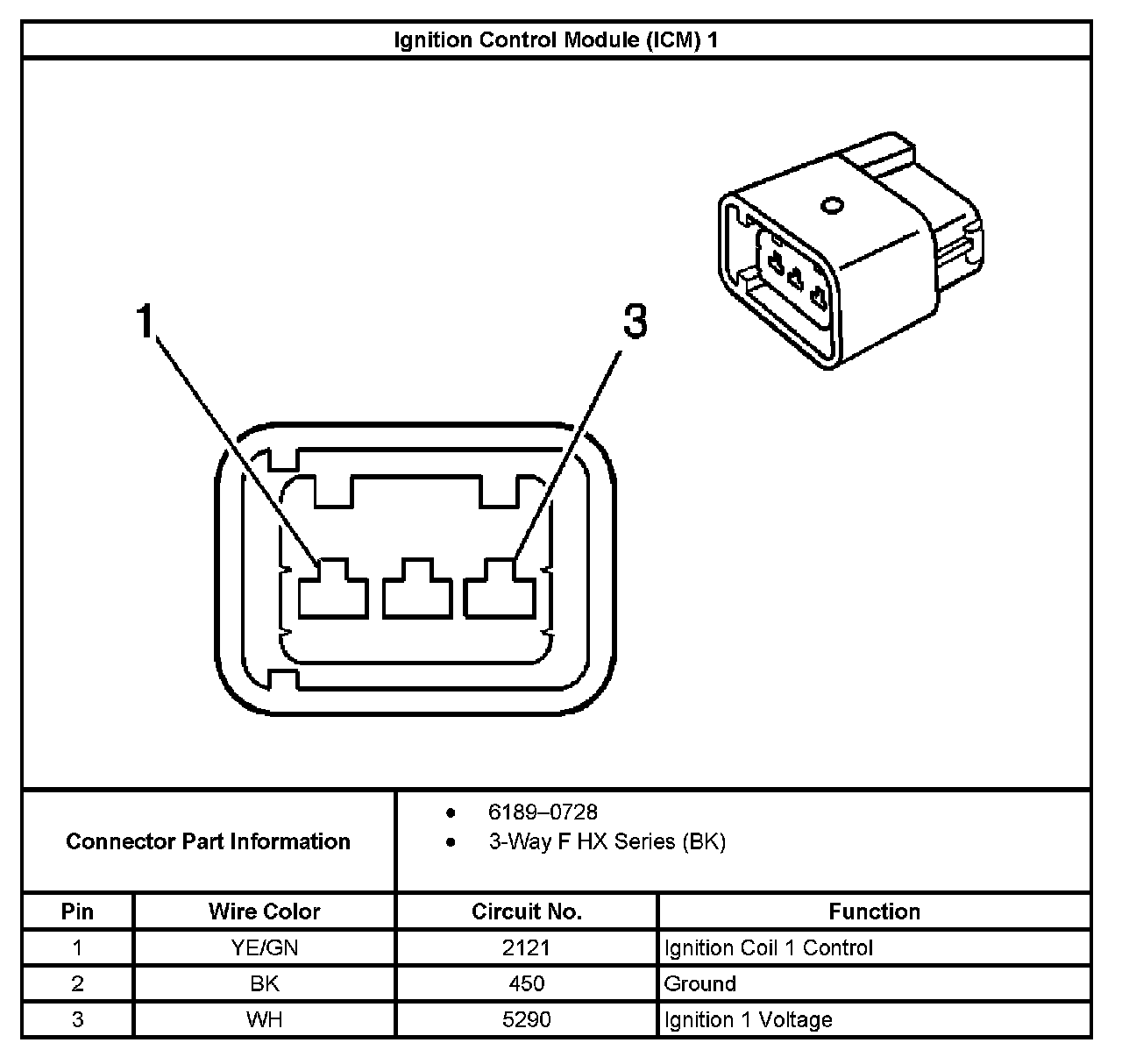 Ignition Control Module (ICM) 1

1

3

Connector Part Information

• 6189–0728
• 3-Way F HX Series (BK)

| Pin | Wire Color | Circuit No. | Function |
|---|---|---|---|
| 1 | YE/GN | 2121 | Ignition Coil 1 Control |
| 2 | BK | 450 | Ground |
| 3 | WH | 5290 | Ignition 1 Voltage |