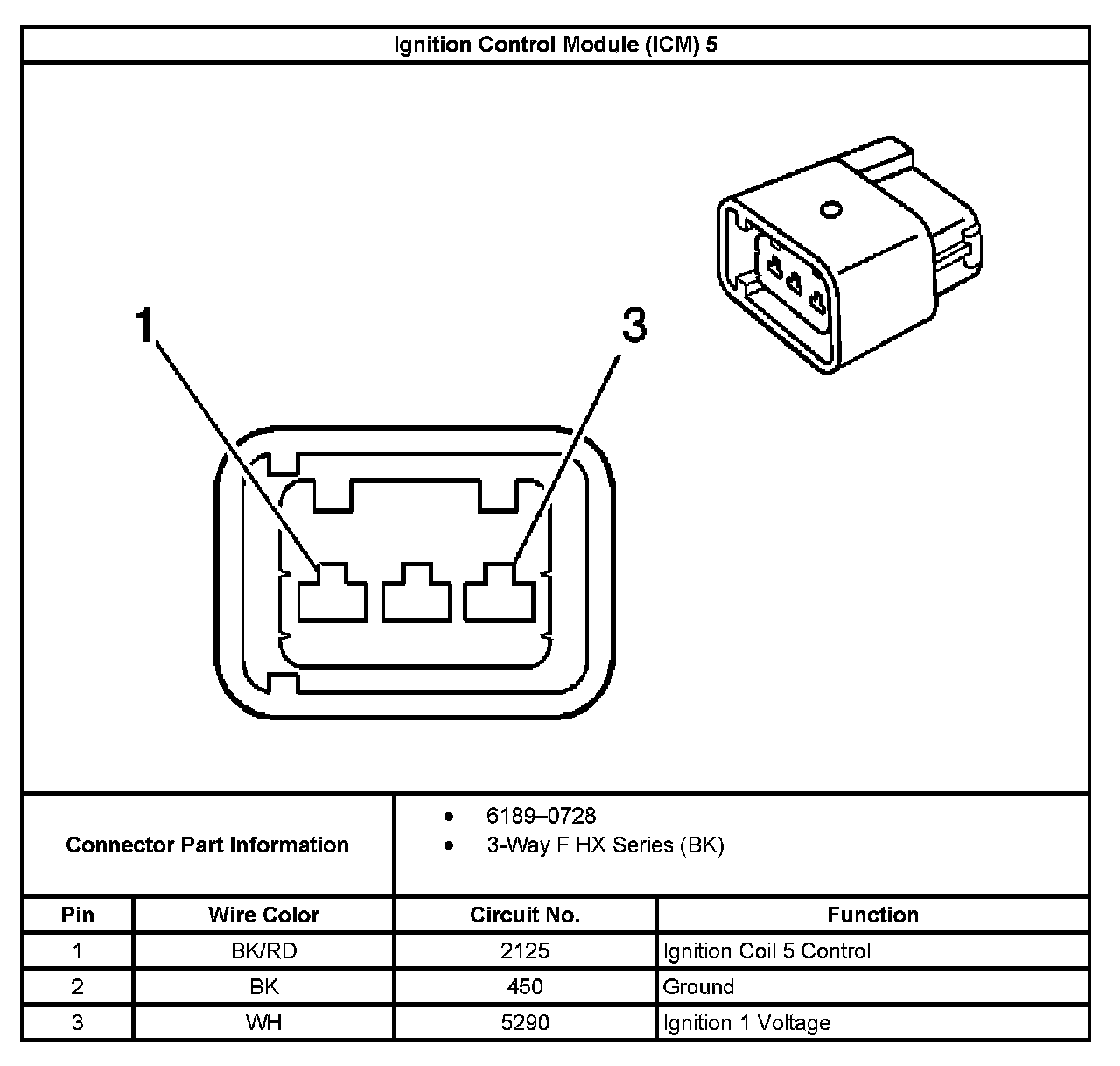 Ignition Control Module (ICM) 5

1

3

Connector Part Information

- 6189–0728
- 3-Way F HX Series (BK)

| Pin | Wire Color | Circuit No. | Function |
|---|---|---|---|
| 1 | BK/RD | 2125 | Ignition Coil 5 Control |
| 2 | BK | 450 | Ground |
| 3 | WH | 5290 | Ignition 1 Voltage |