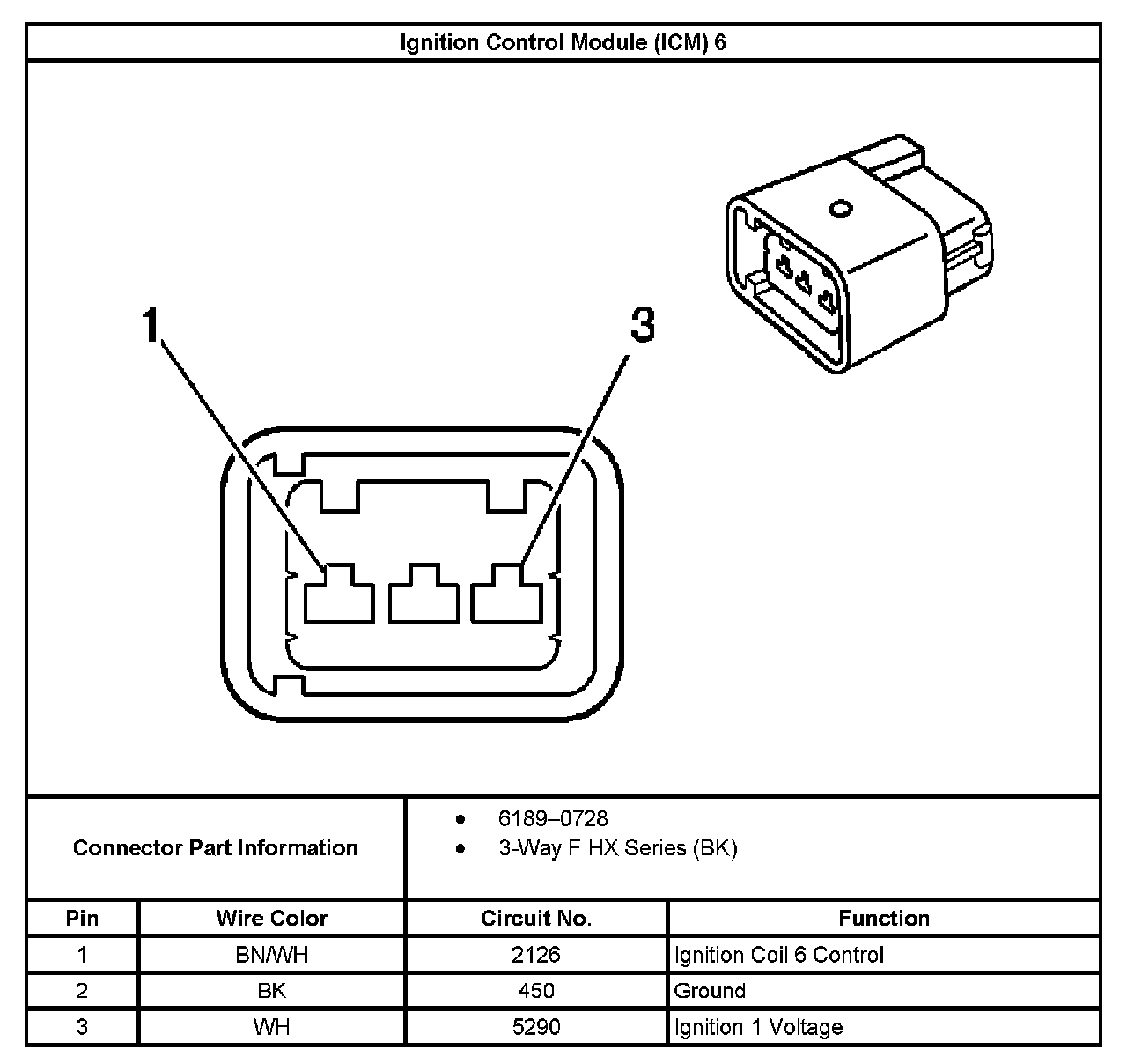 Ignition Control Module (ICM) 6

1

3

Connector Part Information

- 6189–0728
- 3-Way F HX Series (BK)

| Pin | Wire Color | Circuit No. | Function |
|---|---|---|---|
| 1 | BN/WH | 2126 | Ignition Coil 6 Control |
| 2 | BK | 450 | Ground |
| 3 | WH | 5290 | Ignition 1 Voltage |