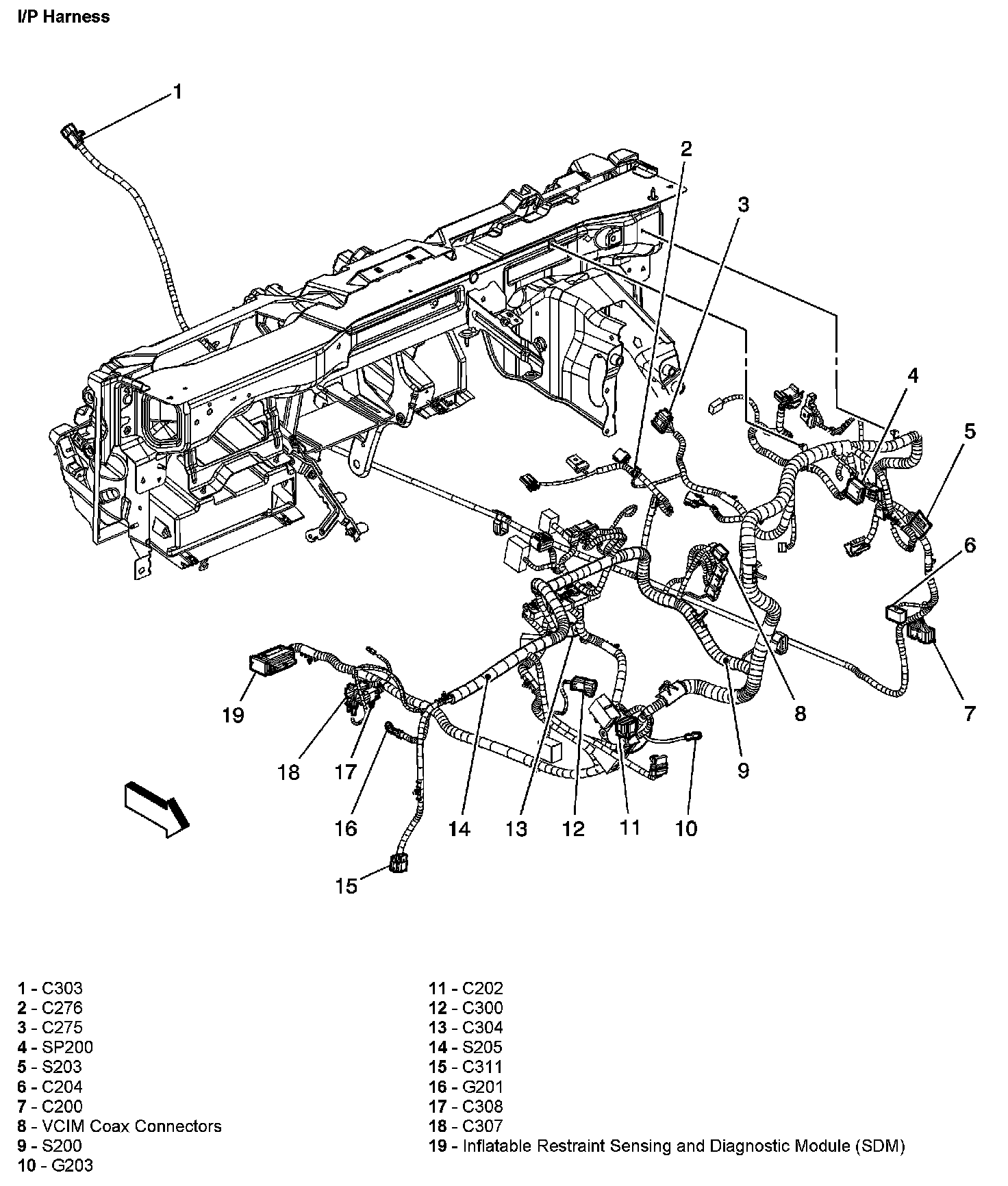 I/P Harness

1

2

3

4

5

6

7

8

9

10

11

12

13

14

15

16

17

18

19

1 - C303
2 - C276
3 - C275
4 - SP200
5 - S203
6 - C204
7 - C200
8 - VCIM Coax Connectors
9 - S200
10 - G203

11 - C202
12 - C300
13 - C304
14 - S205
15 - C311
16 - G201
17 - C308
18 - C307
19 - Inflatable Restraint Sensing and Diagnostic Module (SDM)