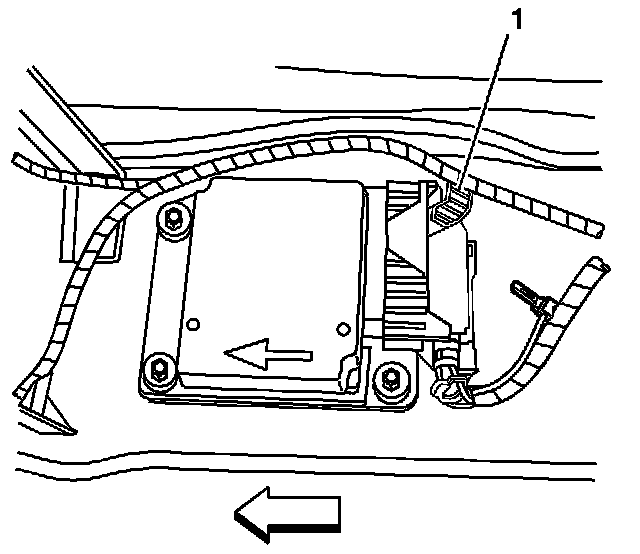 1