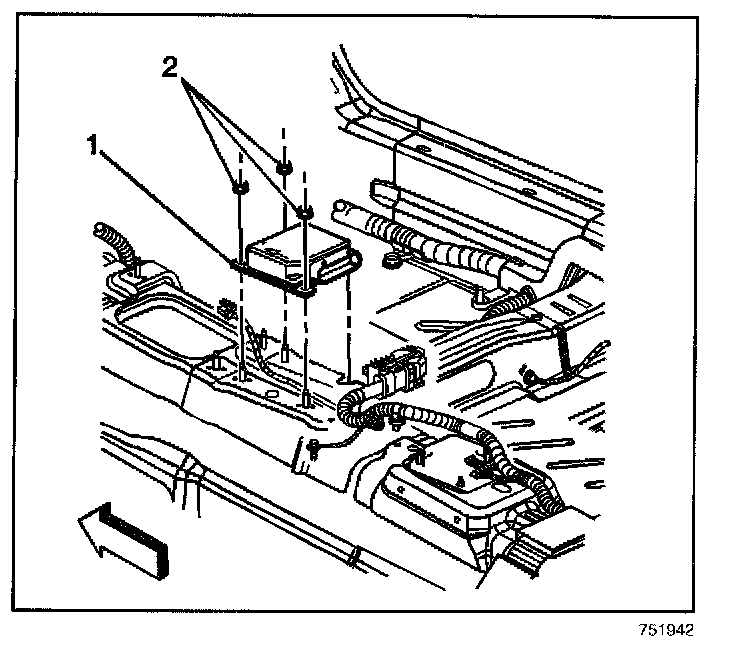 2
1
751942