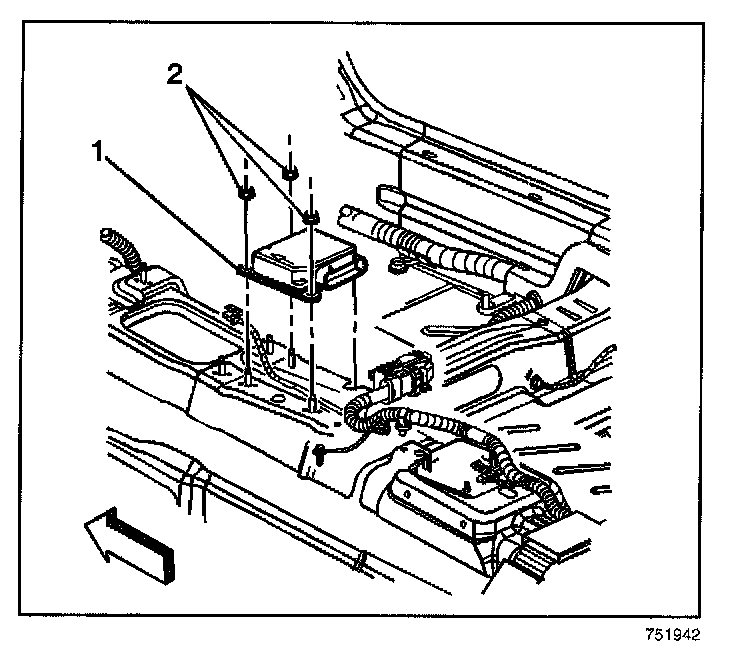 2
1
751942