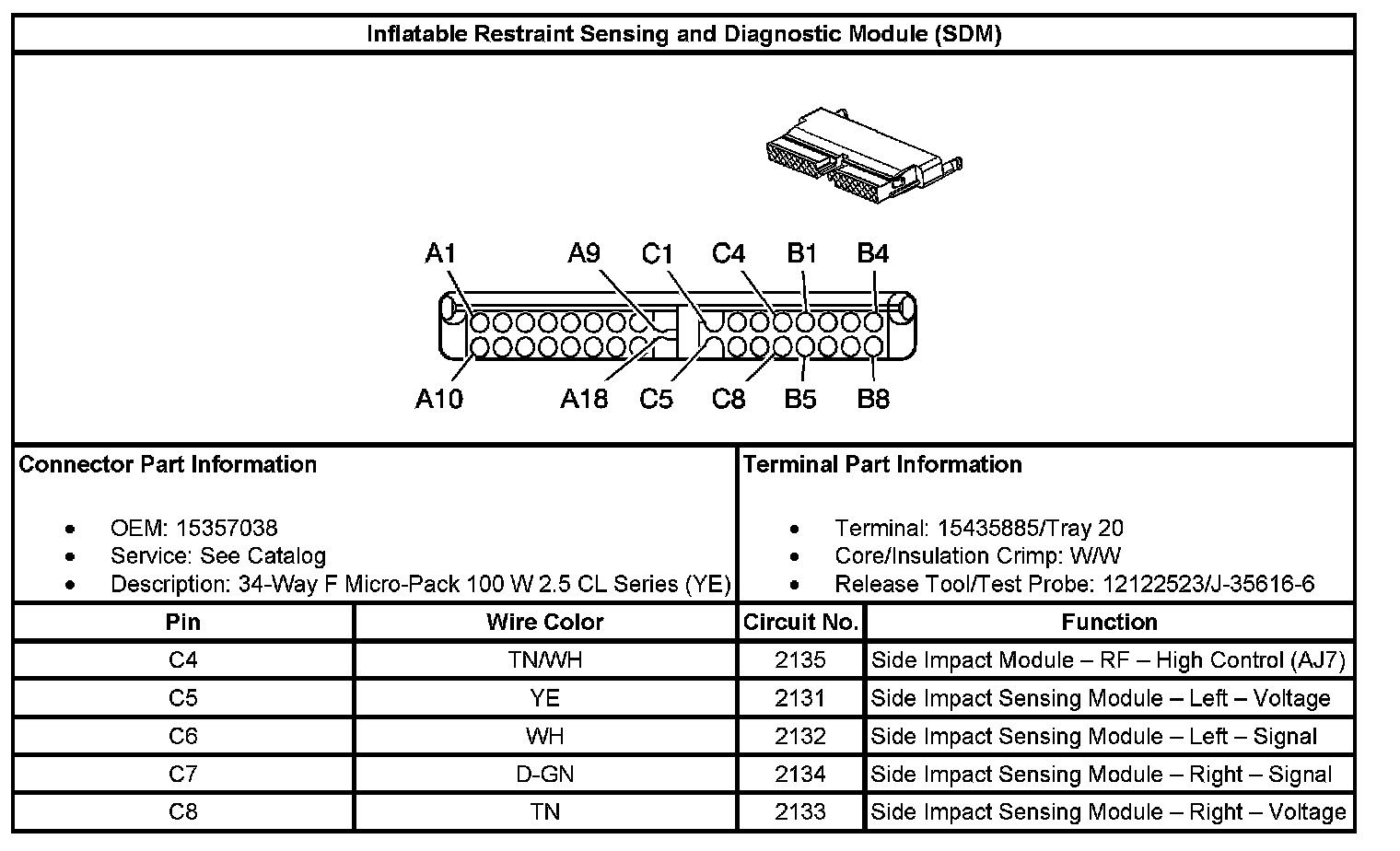 Inflatable Restraint Sensing and Diagnostic Module (SDM)

A1 A9 C1 C4 B1 B4

A10 A18 C5 C8 B5 B8

Connector Part Information

- OEM: 15357038
- Service: See Catalog
- Description: 34-Way F Micro-Pack 100 W 2.5 CL Series (YE)

Terminal Part Information

- Terminal: 15435885/Tray 20
- Core/Insulation Crimp: W/W
- Release Tool/Test Probe: 12122523/J-35616-6

| Pin | Wire Color | Circuit No. | Function |
|---|---|---|---|
| C4 | TN/WH | 2135 | Side Impact Module – RF – High Control (AJ7) |
| C5 | YE | 2131 | Side Impact Sensing Module – Left – Voltage |
| C6 | WH | 2132 | Side Impact Sensing Module – Left – Signal |
| C7 | D-GN | 2134 | Side Impact Sensing Module – Right – Signal |
| C8 | TN | 2133 | Side Impact Sensing Module – Right – Voltage |