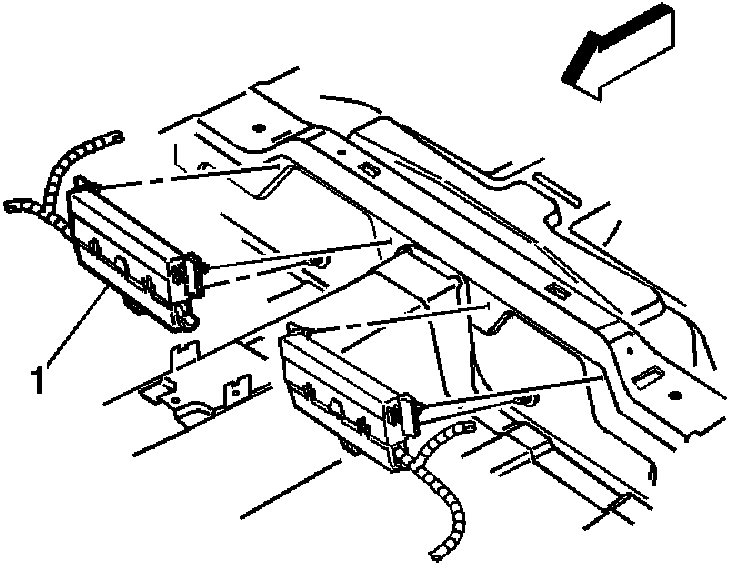 1