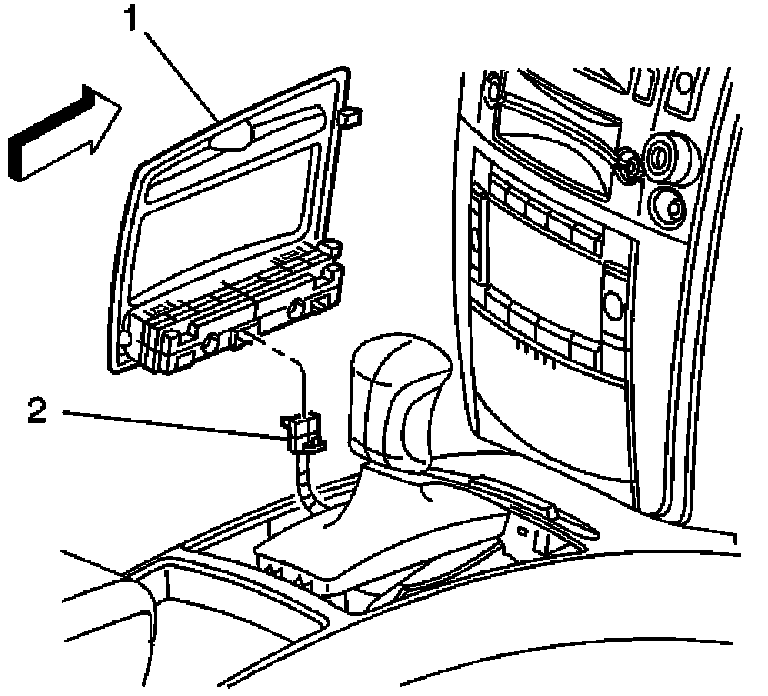 1

2