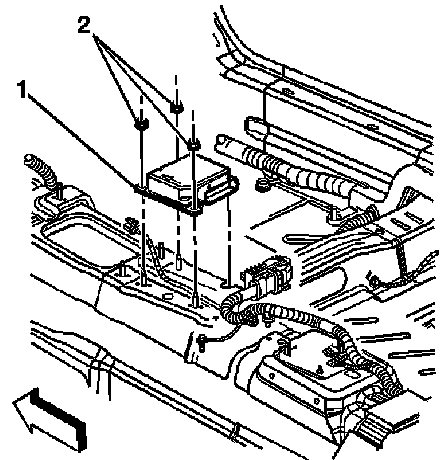 2
1