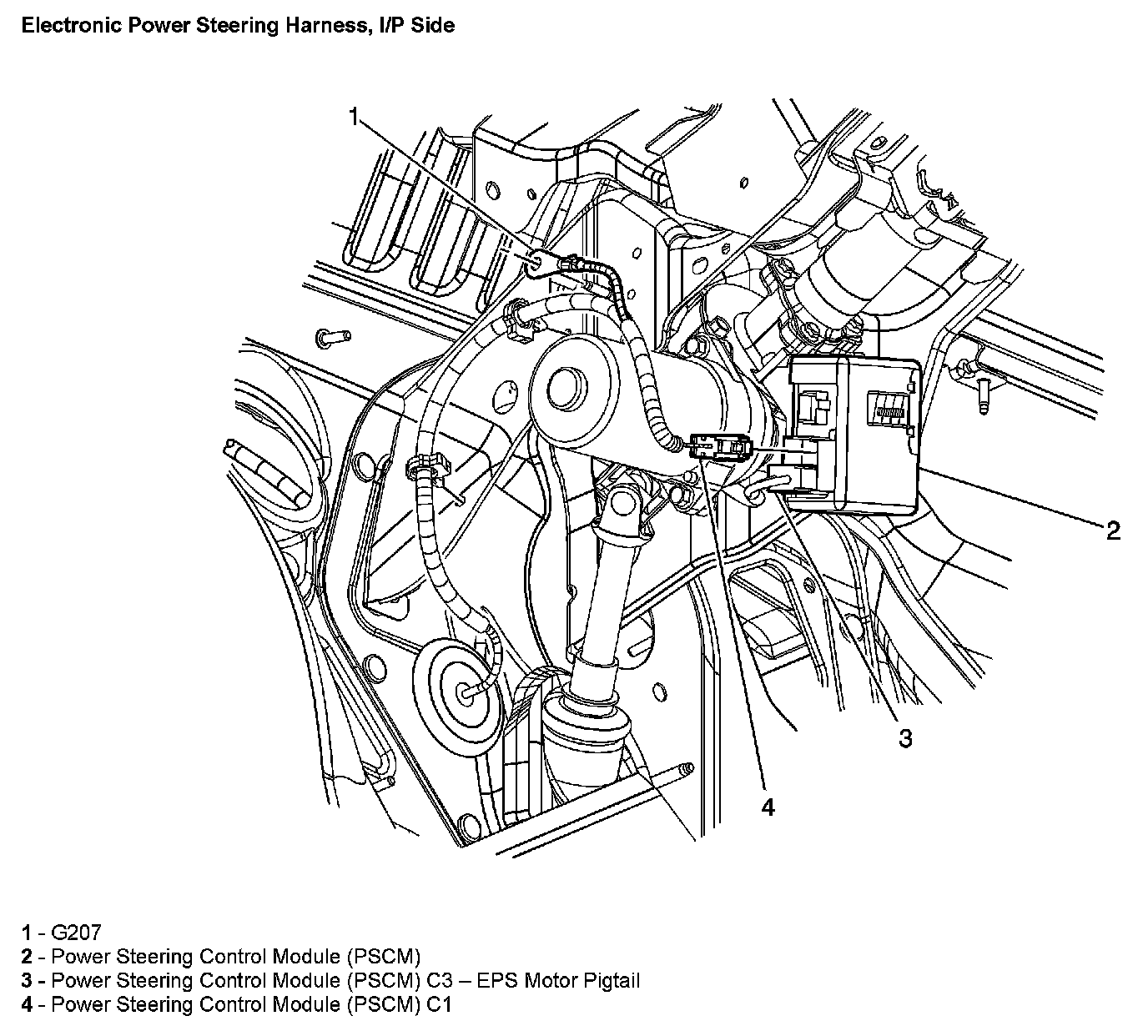 Electronic Power Steering Harness, I/P Side

1

2

3

4

1 - G207
2 - Power Steering Control Module (PSCM)
3 - Power Steering Control Module (PSCM) C3 – EPS Motor Pigtail
4 - Power Steering Control Module (PSCM) C1