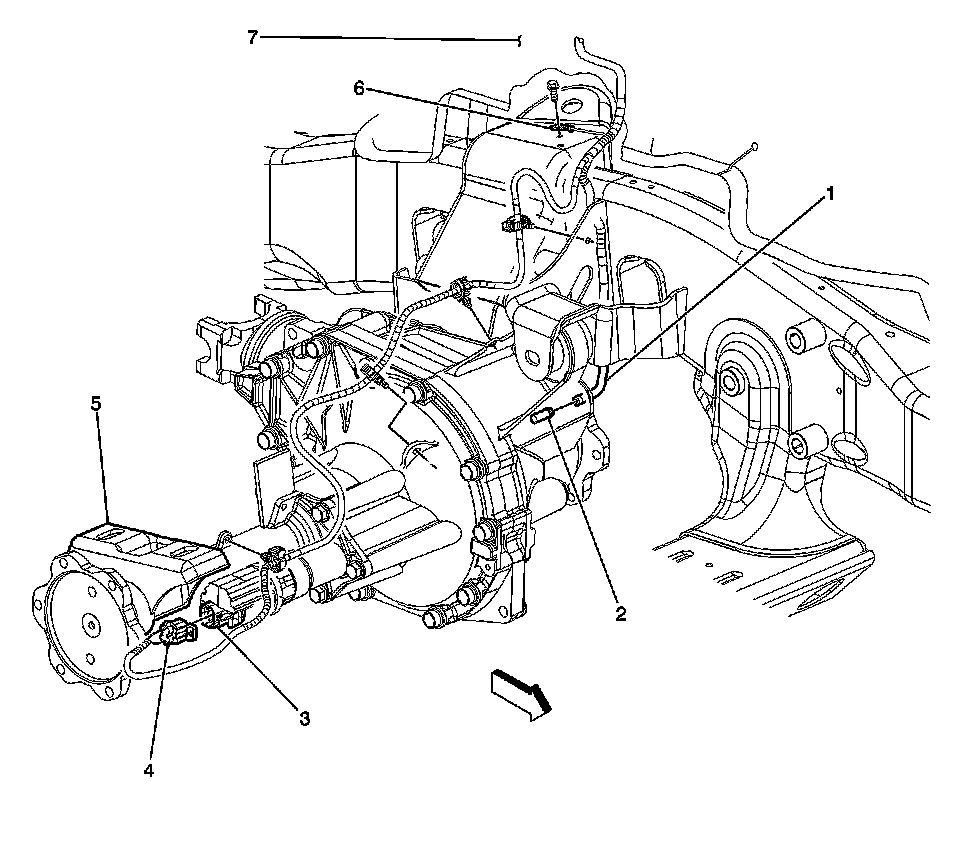 7
6
1
5
2
3
4