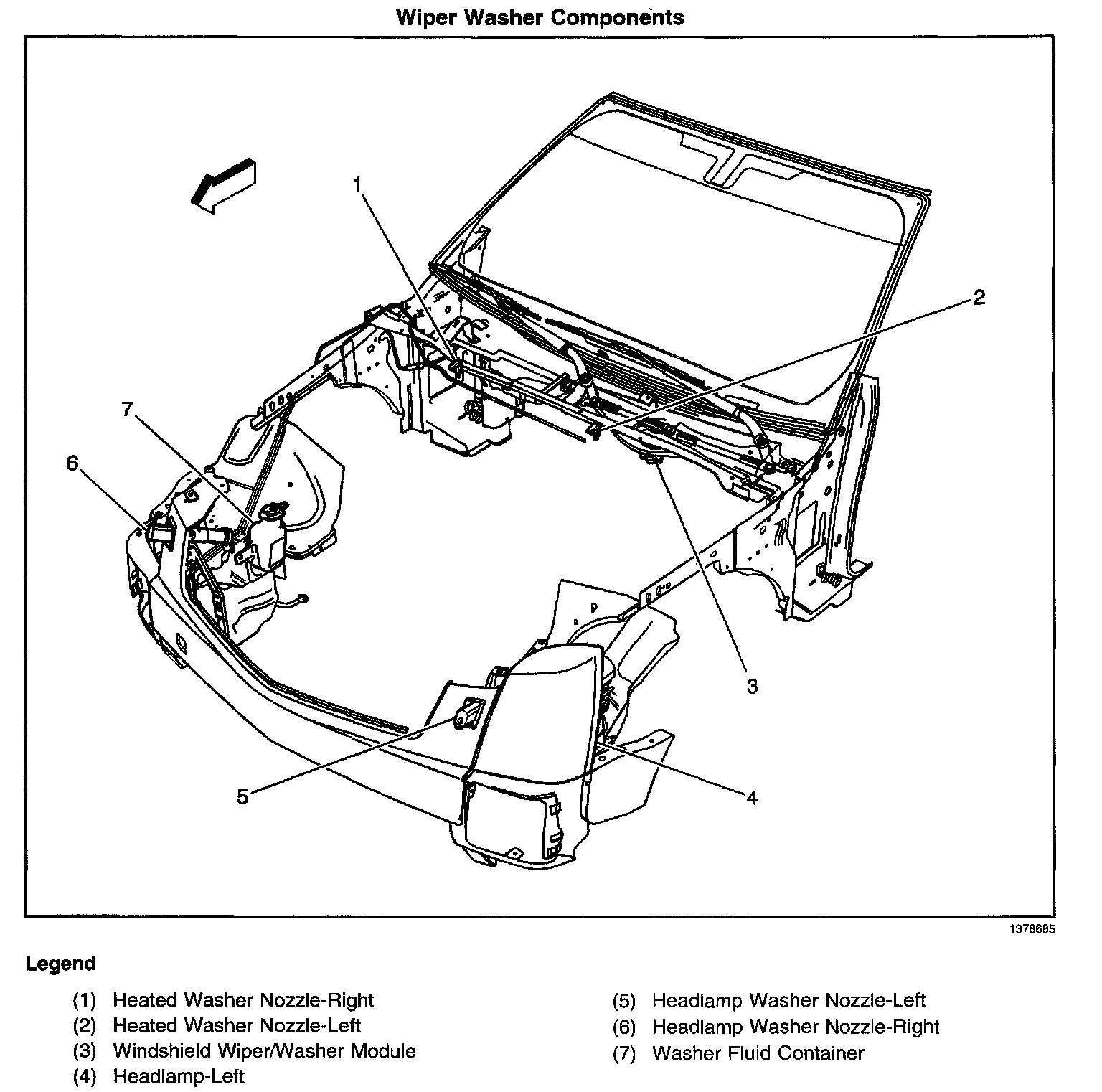 Wiper Washer Components

1

2

7

6

3

5

4

1378685

Legend

(1) Heated Washer Nozzle-Right
(2) Heated Washer Nozzle-Left
(3) Windshield Wiper/Washer Module
(4) Headlamp-Left

(5) Headlamp Washer Nozzle-Left
(6) Headlamp Washer Nozzle-Right
(7) Washer Fluid Container