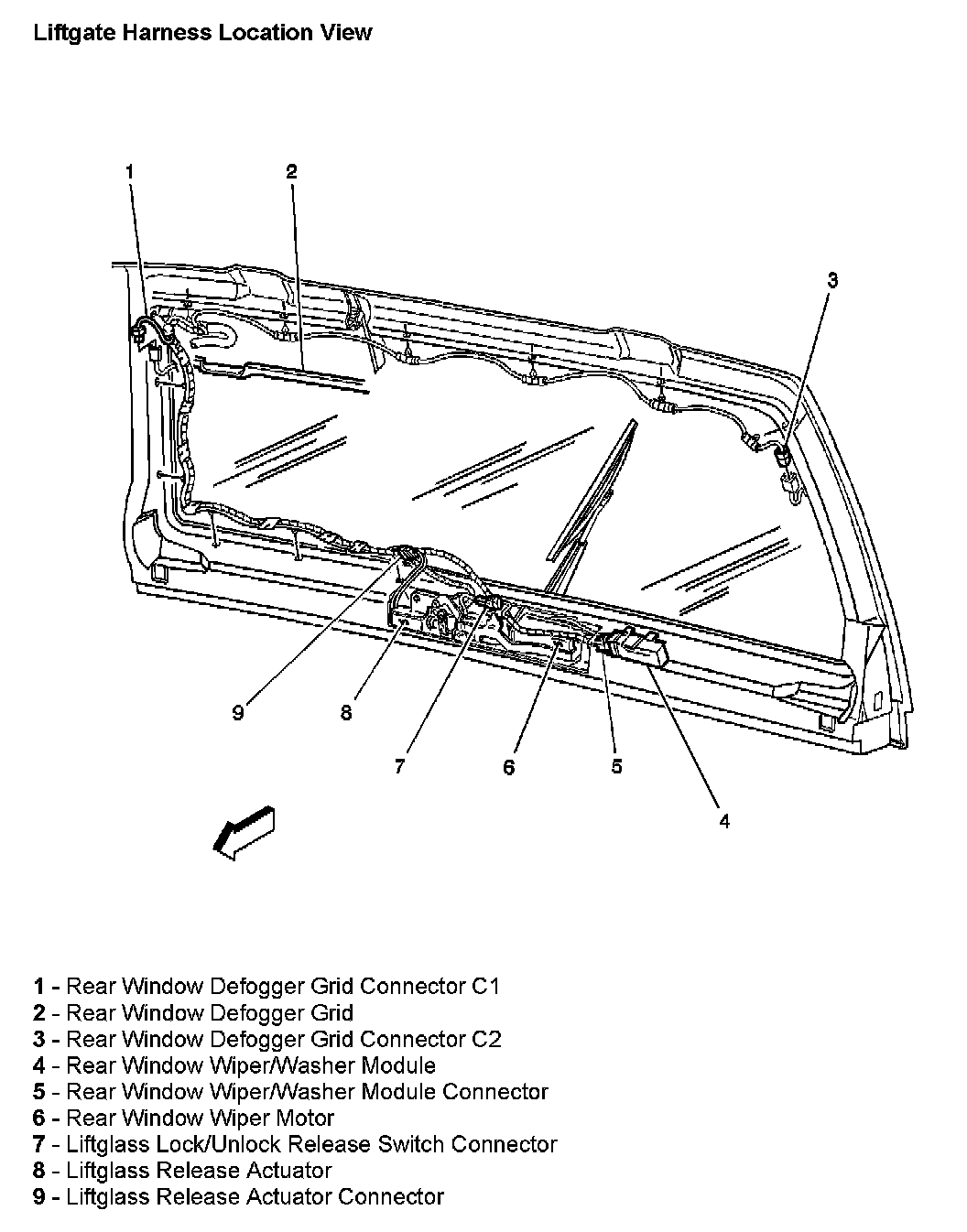 Liftgate Harness Location View

1
2
3
9
8
7
6
5
4

1 - Rear Window Defogger Grid Connector C1
2 - Rear Window Defogger Grid
3 - Rear Window Defogger Grid Connector C2
4 - Rear Window Wiper/Washer Module
5 - Rear Window Wiper/Washer Module Connector
6 - Rear Window Wiper Motor
7 - Liftglass Lock/Unlock Release Switch Connector
8 - Liftglass Release Actuator
9 - Liftglass Release Actuator Connector