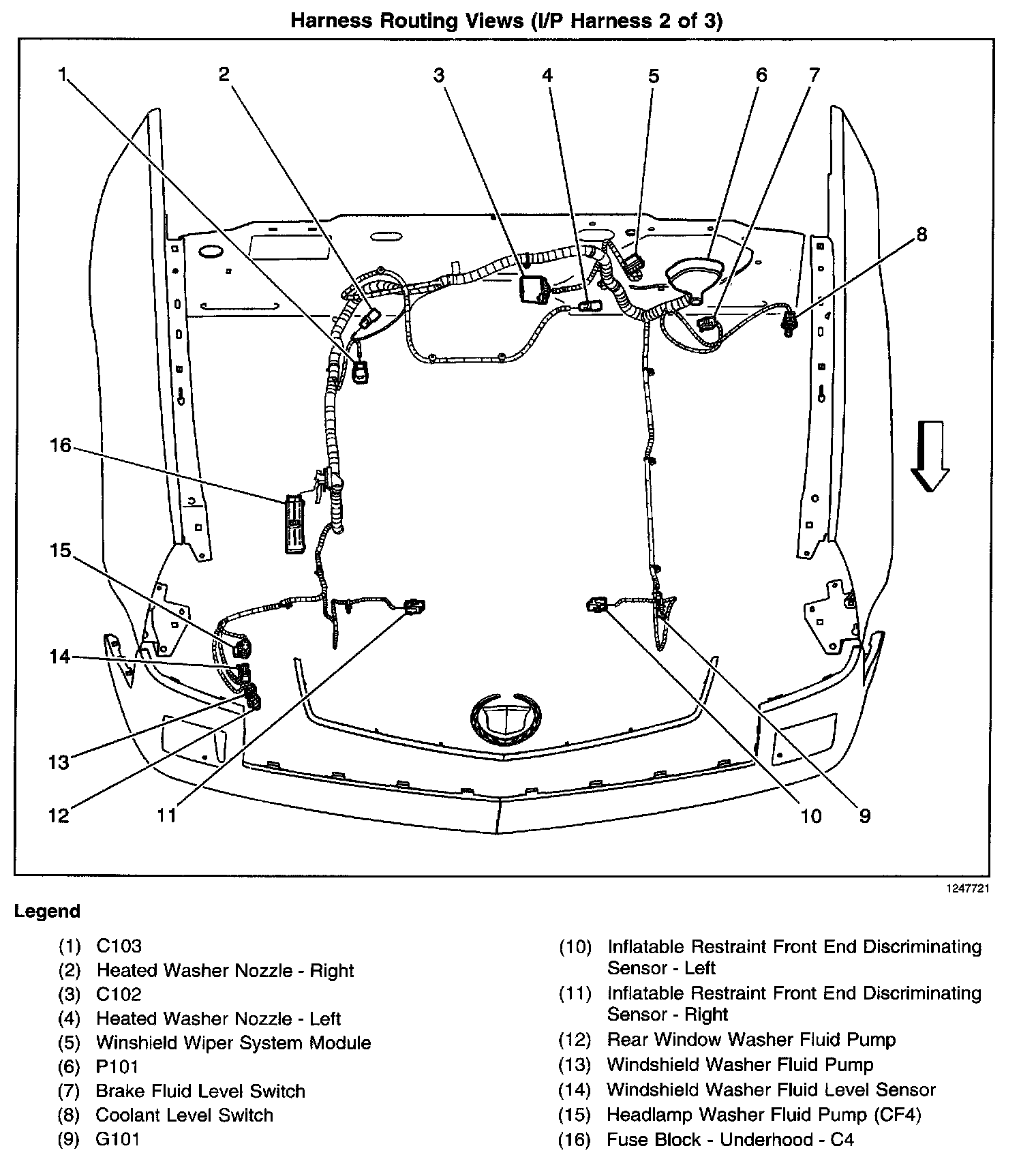 Harness Routing Views (I/P Harness 2 of 3)

1 2 3 4 5 6 7 8 16 15 14 13 12 11 10 9

1247721

Legend

(1) C103
(2) Heated Washer Nozzle - Right
(3) C102
(4) Heated Washer Nozzle - Left
(5) Winshield Wiper System Module
(6) P101
(7) Brake Fluid Level Switch
(8) Coolant Level Switch
(9) G101
(10) Inflatable Restraint Front End Discriminating Sensor - Left
(11) Inflatable Restraint Front End Discriminating Sensor - Right
(12) Rear Window Washer Fluid Pump
(13) Windshield Washer Fluid Pump
(14) Windshield Washer Fluid Level Sensor
(15) Headlamp Washer Fluid Pump (CF4)
(16) Fuse Block - Underhood - C4