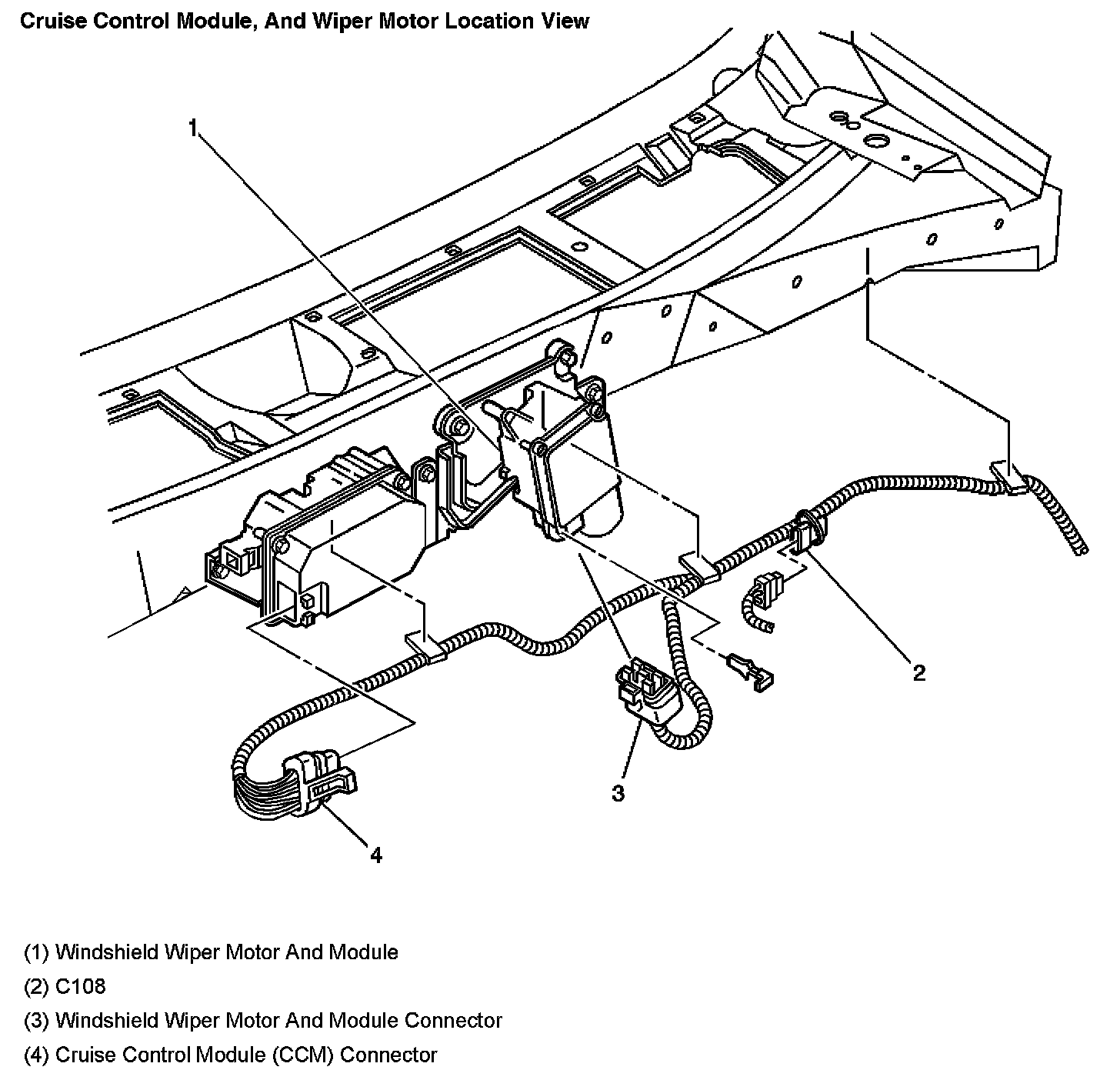 Cruise Control Module, And Wiper Motor Location View

1

2

3

4

(1) Windshield Wiper Motor And Module

(2) C108

(3) Windshield Wiper Motor And Module Connector

(4) Cruise Control Module (CCM) Connector