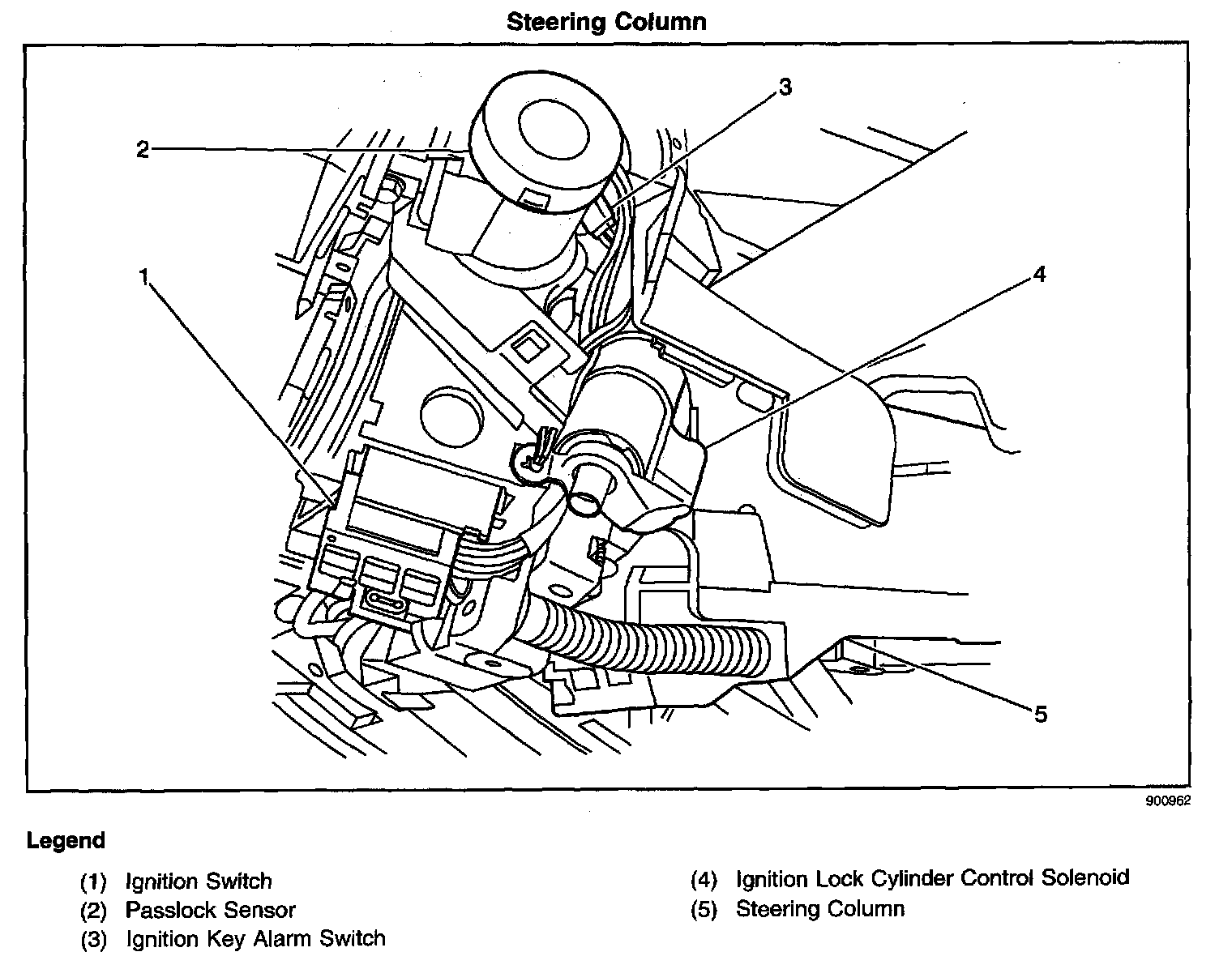 Steering Column

2

3

1

4

5

900962

Legend

(1) Ignition Switch
(2) Passlock Sensor
(3) Ignition Key Alarm Switch

(4) Ignition Lock Cylinder Control Solenoid
(5) Steering Column