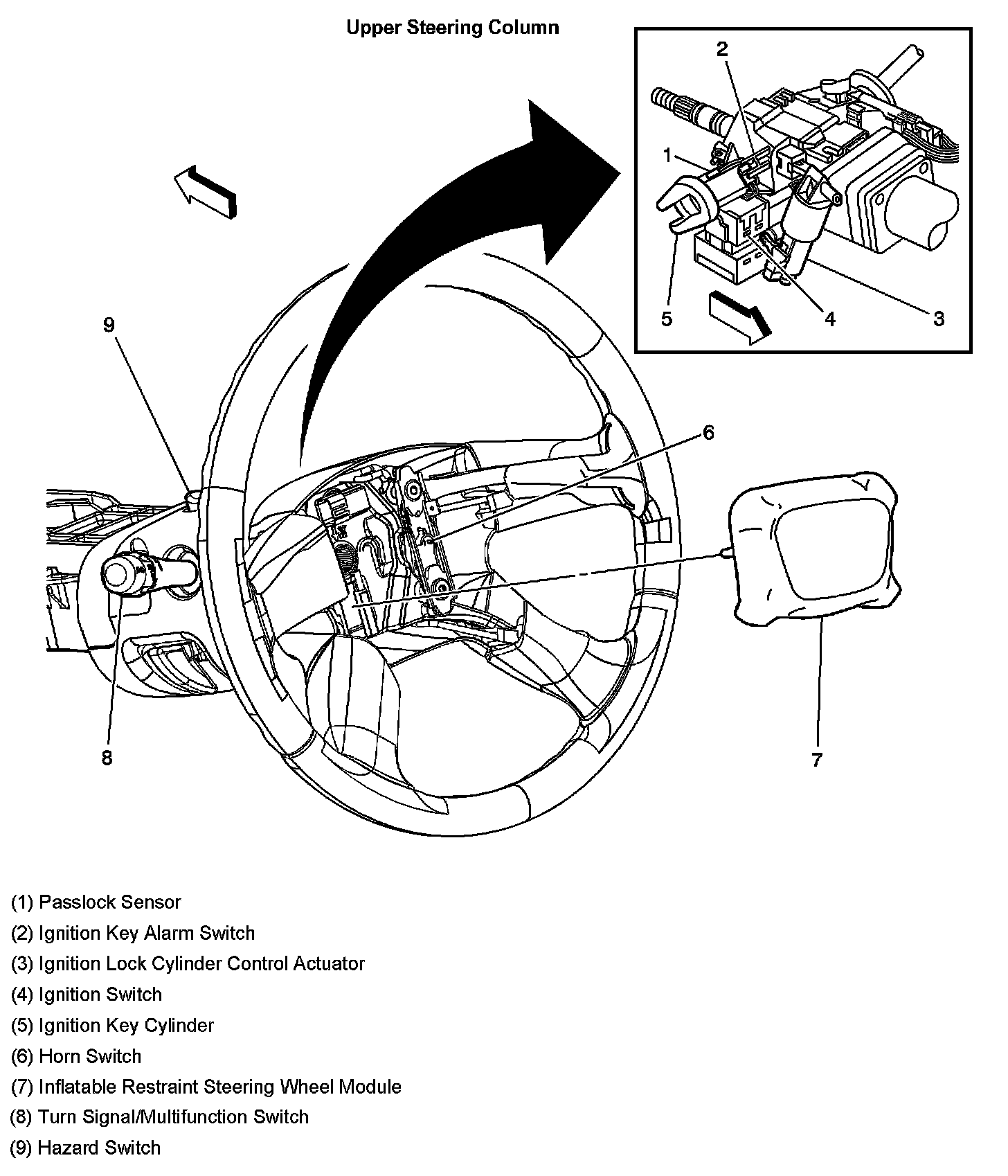 Upper Steering Column

2
1
5
4
3
9
6
8
7

(1) Passlock Sensor
(2) Ignition Key Alarm Switch
(3) Ignition Lock Cylinder Control Actuator
(4) Ignition Switch
(5) Ignition Key Cylinder
(6) Horn Switch
(7) Inflatable Restraint Steering Wheel Module
(8) Turn Signal/Multifunction Switch
(9) Hazard Switch