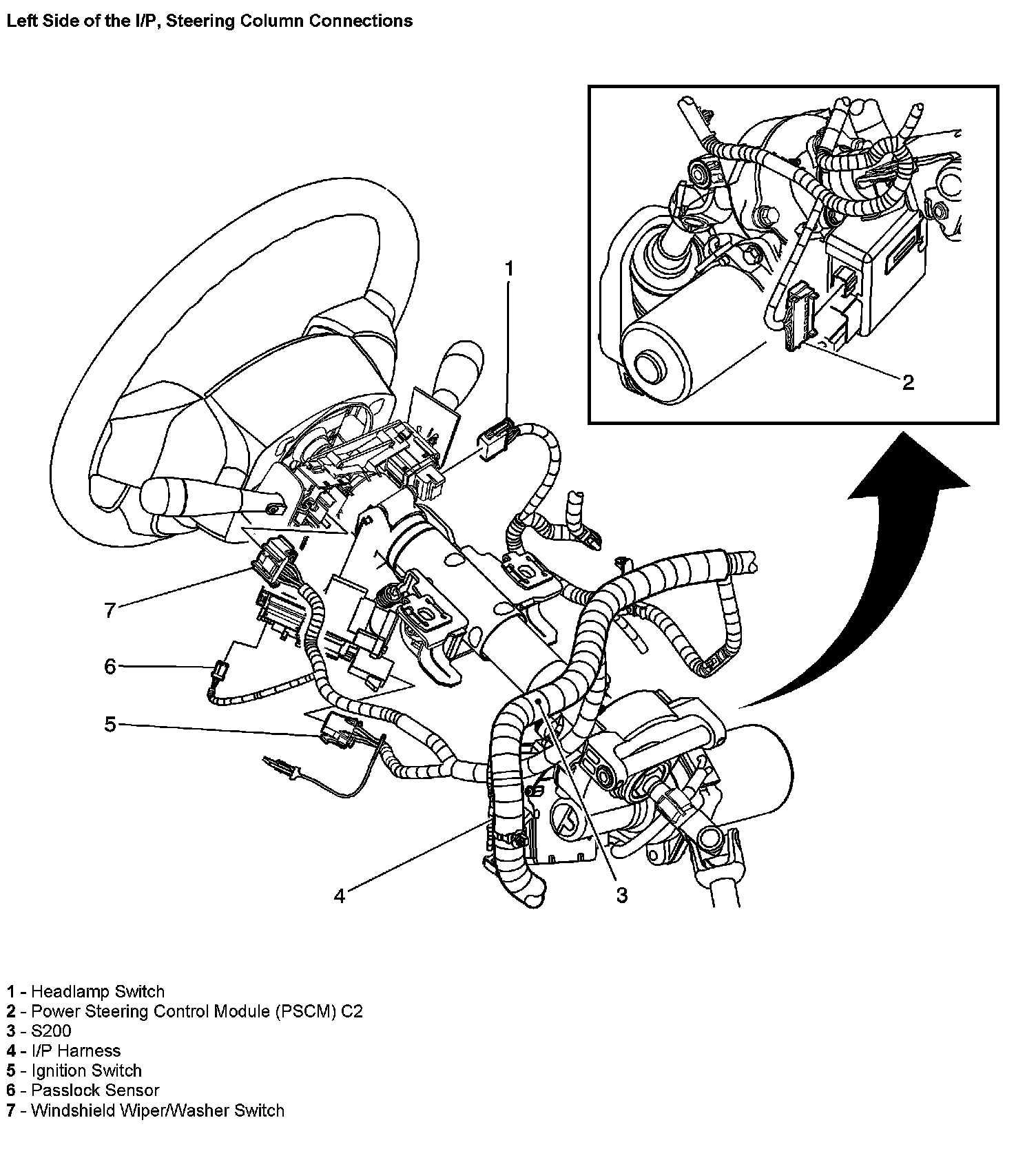 Left Side of the I/P, Steering Column Connections

1

2

7

6

5

4

3

1 - Headlamp Switch
2 - Power Steering Control Module (PSCM) C2
3 - S200
4 - I/P Harness
5 - Ignition Switch
6 - Passlock Sensor
7 - Windshield Wiper/Washer Switch