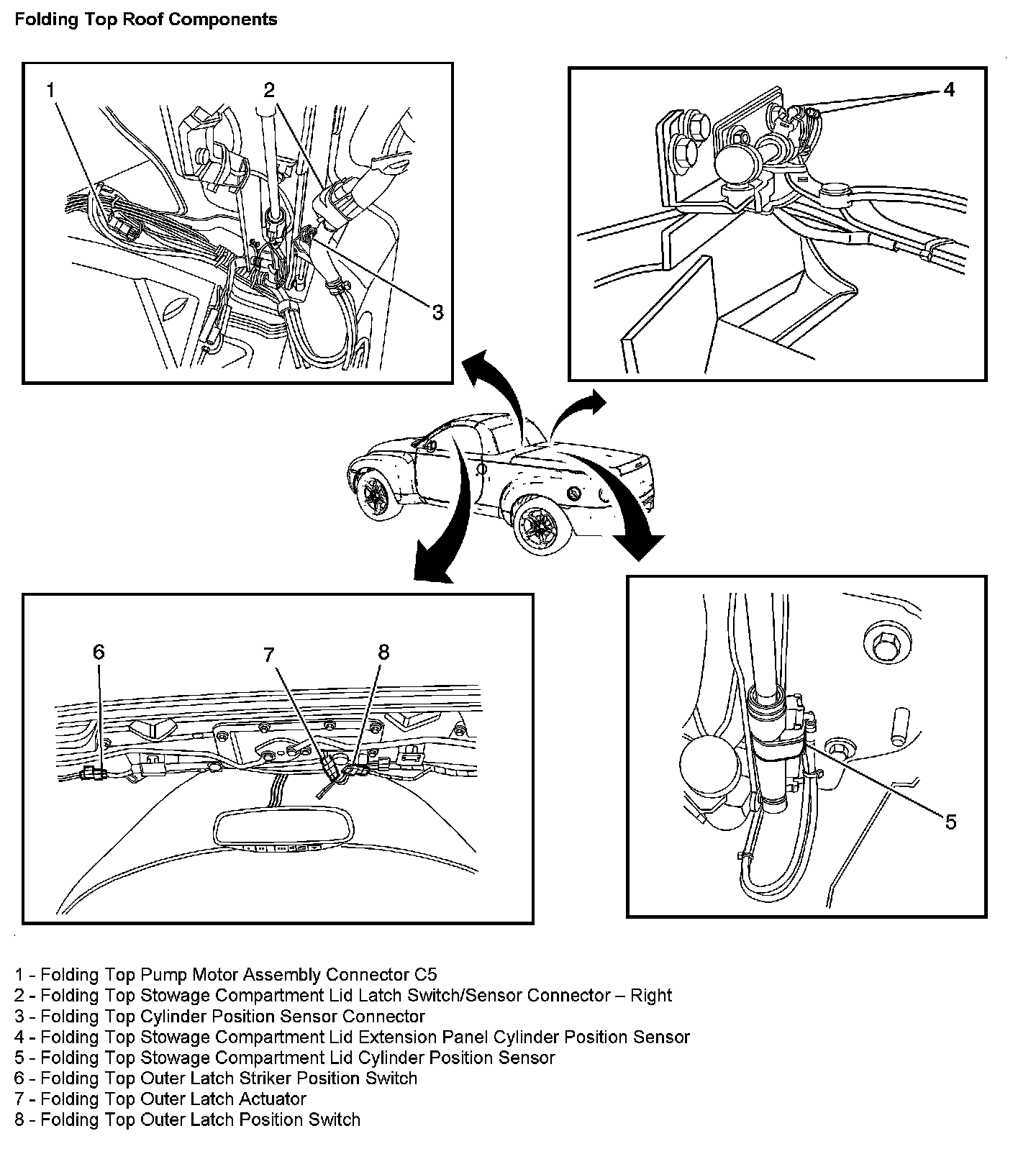 Folding Top Roof Components

1

2

3

4

6

7

8

5

1 - Folding Top Pump Motor Assembly Connector C5
2 - Folding Top Stowage Compartment Lid Latch Switch/Sensor Connector – Right
3 - Folding Top Cylinder Position Sensor Connector
4 - Folding Top Stowage Compartment Lid Extension Panel Cylinder Position Sensor
5 - Folding Top Stowage Compartment Lid Cylinder Position Sensor
6 - Folding Top Outer Latch Striker Position Switch
7 - Folding Top Outer Latch Actuator
8 - Folding Top Outer Latch Position Switch