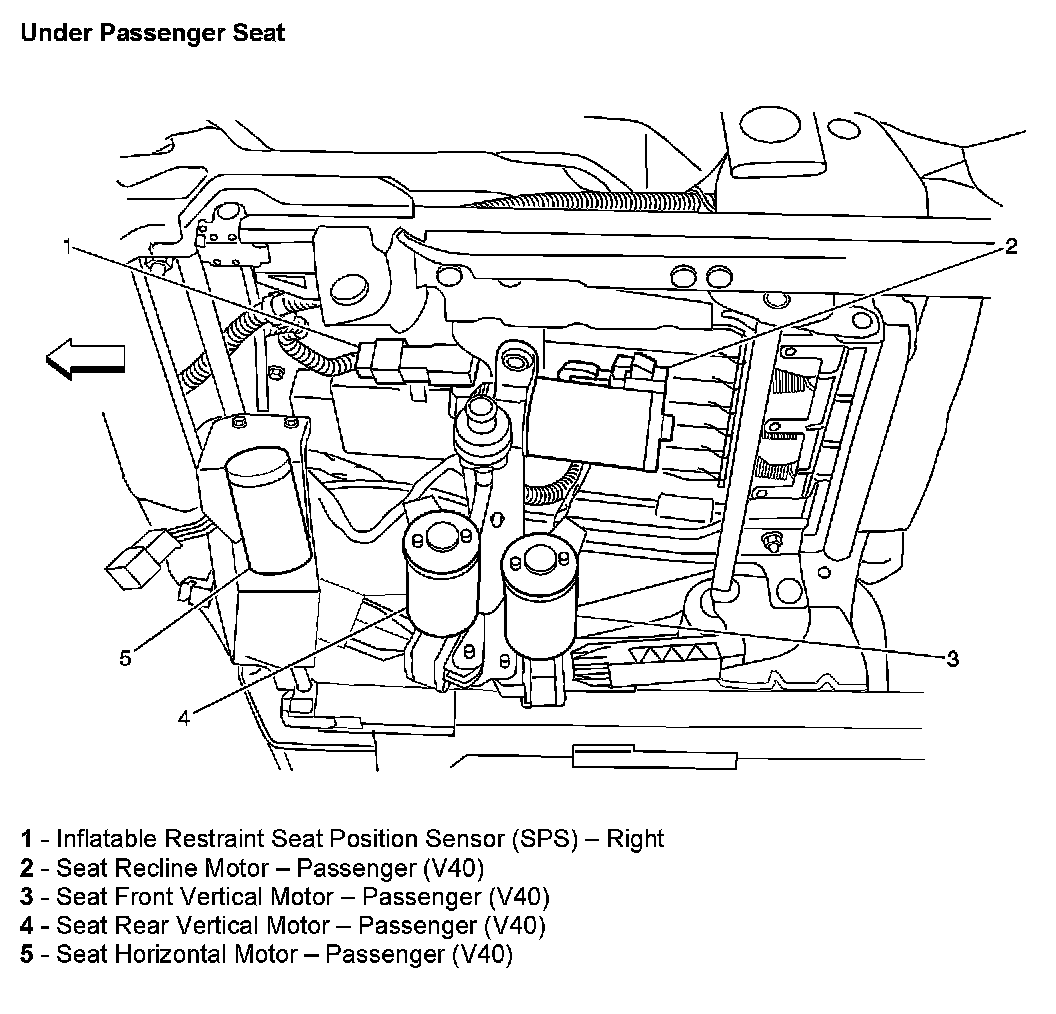 Under Passenger Seat

1

2

5

4

3

1 - Inflatable Restraint Seat Position Sensor (SPS) – Right
2 - Seat Recline Motor – Passenger (V40)
3 - Seat Front Vertical Motor – Passenger (V40)
4 - Seat Rear Vertical Motor – Passenger (V40)
5 - Seat Horizontal Motor – Passenger (V40)