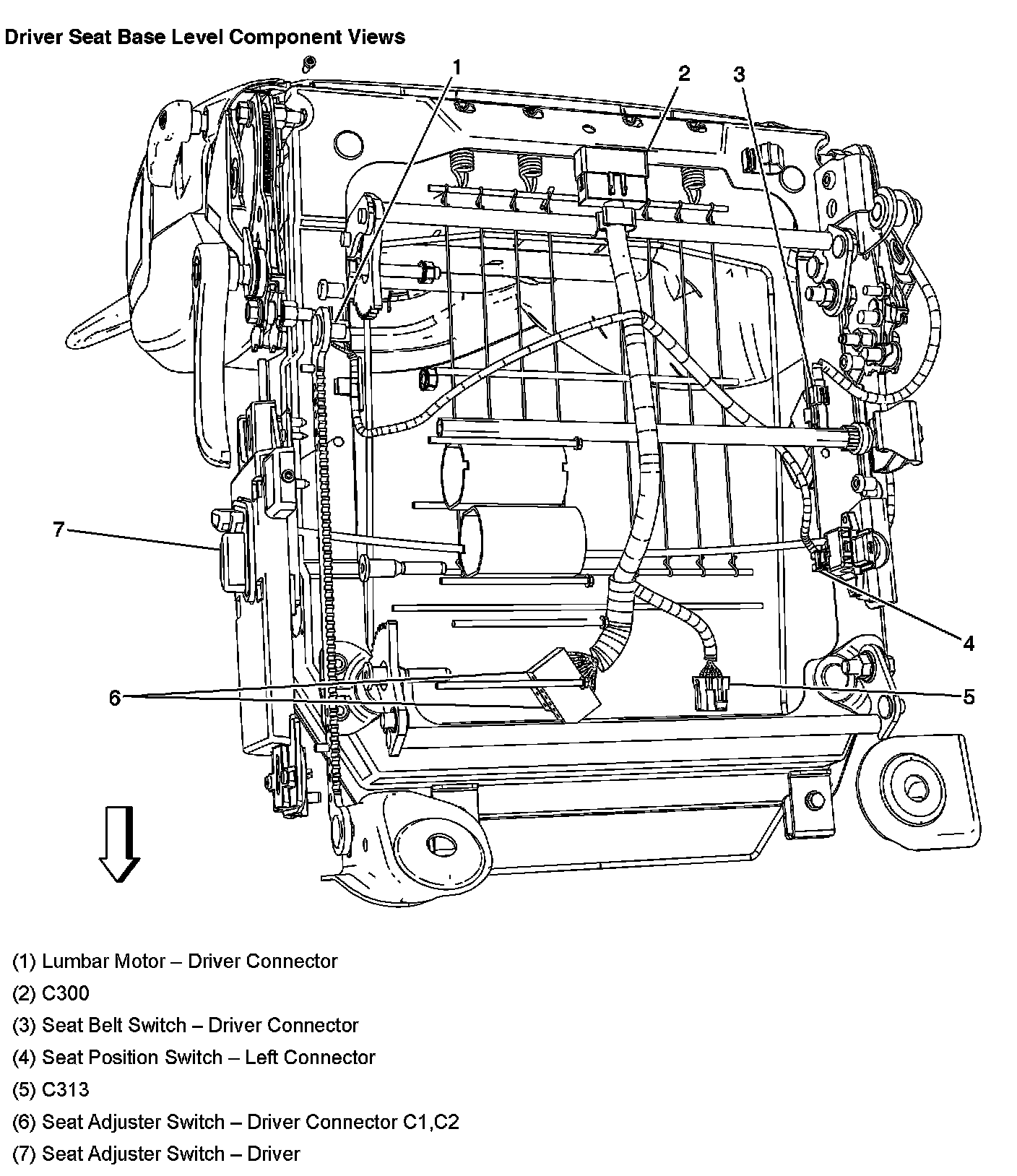 Driver Seat Base Level Component Views

1
2
3
7
4
6
5

(1) Lumbar Motor – Driver Connector

(2) C300

(3) Seat Belt Switch – Driver Connector

(4) Seat Position Switch – Left Connector

(5) C313

(6) Seat Adjuster Switch – Driver Connector C1,C2

(7) Seat Adjuster Switch – Driver