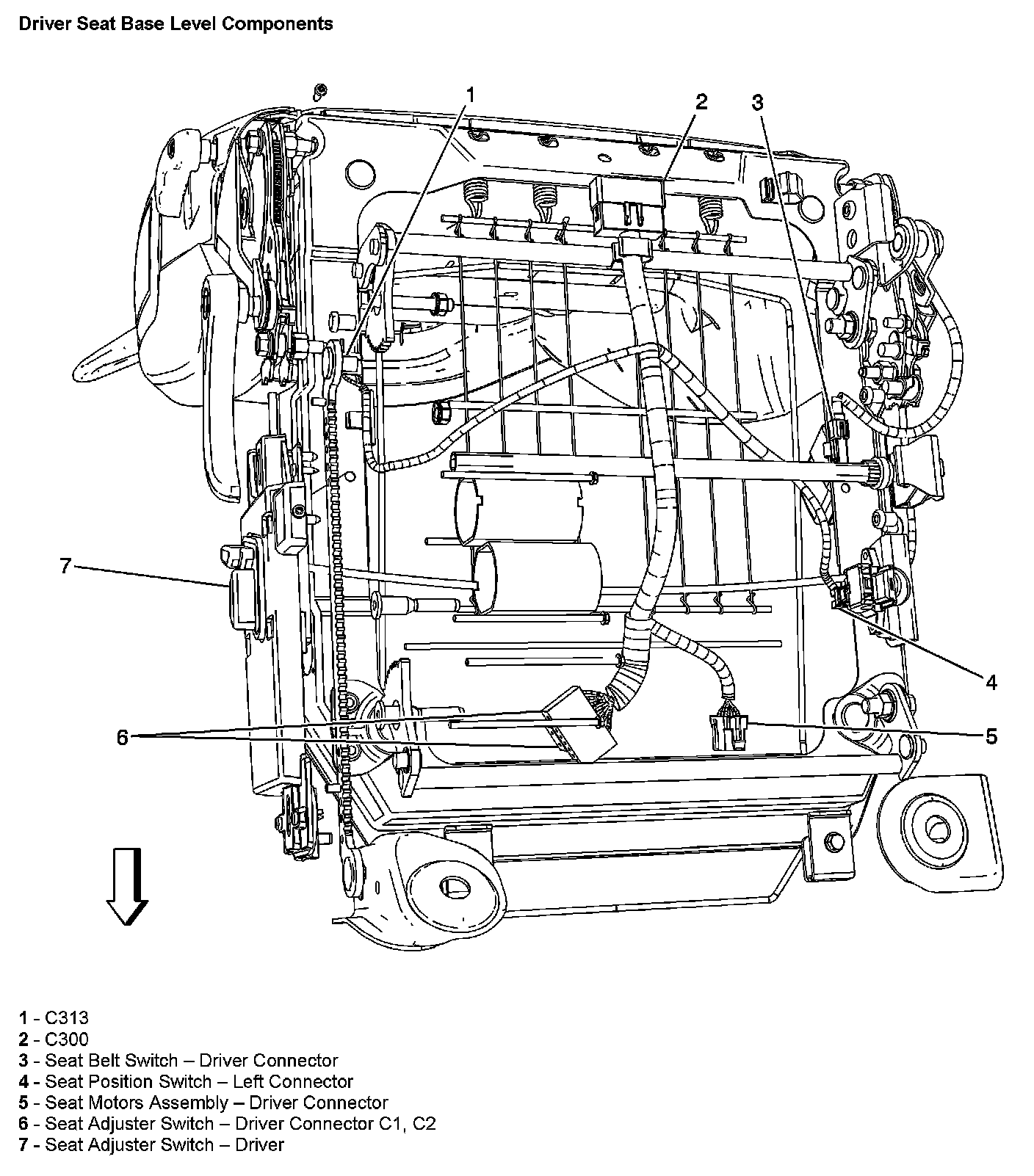 Driver Seat Base Level Components

1
2
3
7
4
6
5

1 - C313
2 - C300
3 - Seat Belt Switch – Driver Connector
4 - Seat Position Switch – Left Connector
5 - Seat Motors Assembly – Driver Connector
6 - Seat Adjuster Switch – Driver Connector C1, C2
7 - Seat Adjuster Switch – Driver