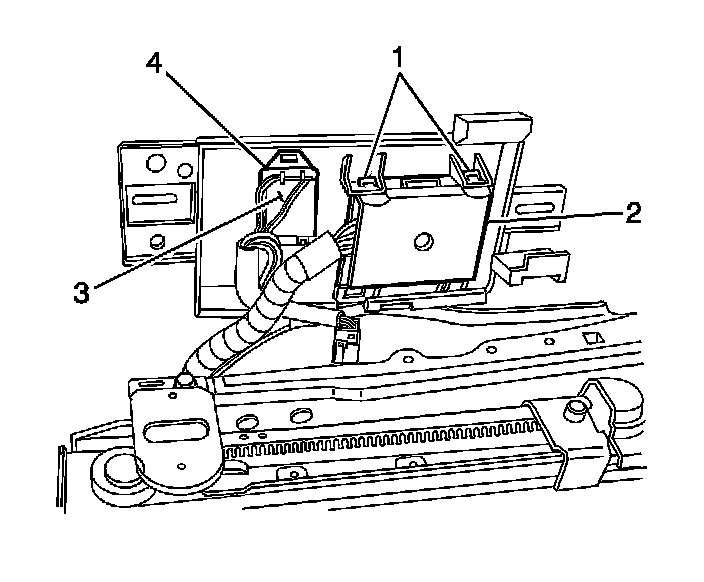 4
1
2
3