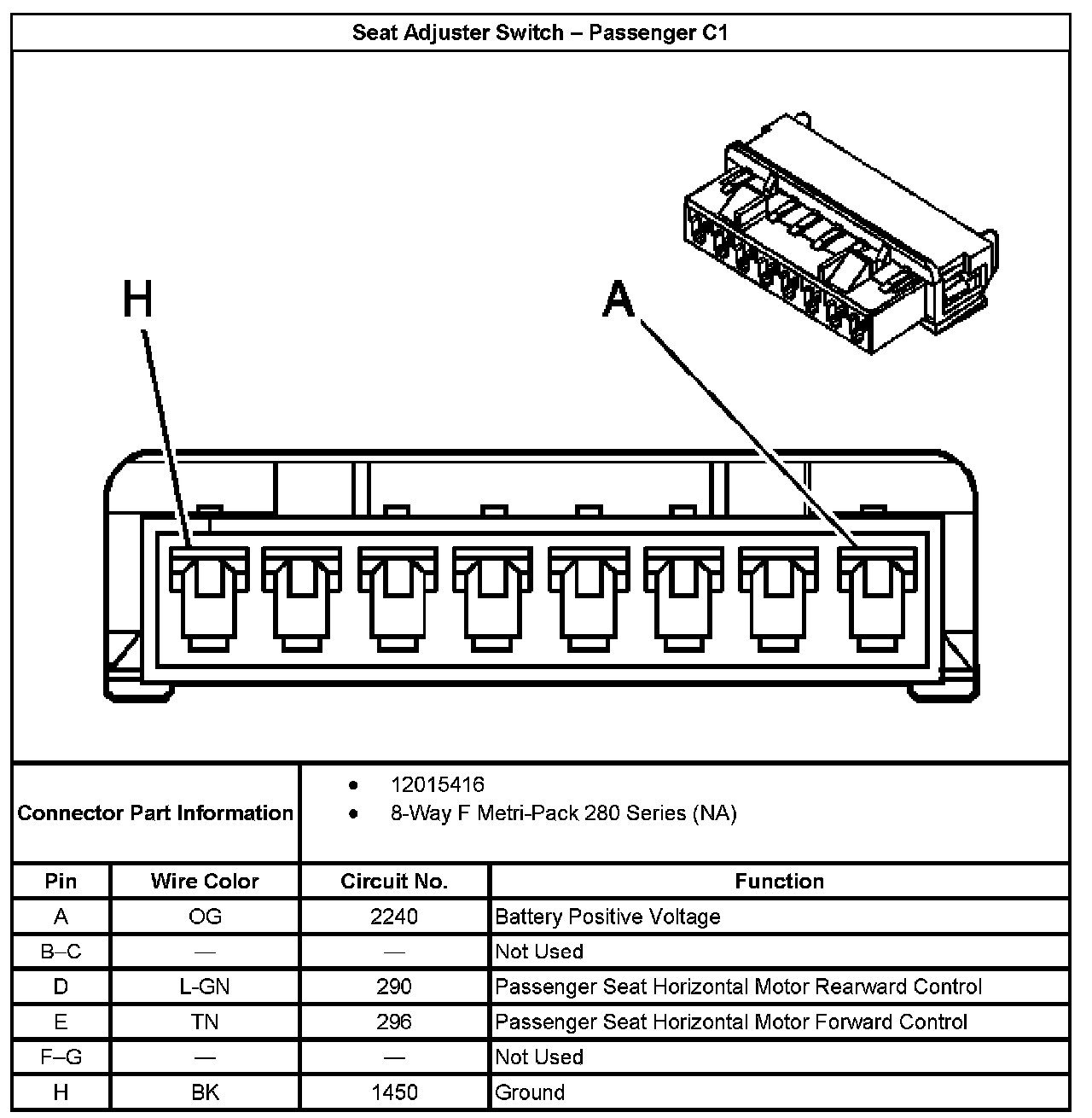 Seat Adjuster Switch – Passenger C1

H

A

Connector Part Information

- 12015416
- 8-Way F Metri-Pack 280 Series (NA)

| Pin | Wire Color | Circuit No. | Function |
|---|---|---|---|
| A | OG | 2240 | Battery Positive Voltage |
| B–C | — | — | Not Used |
| D | L-GN | 290 | Passenger Seat Horizontal Motor Rearward Control |
| E | TN | 296 | Passenger Seat Horizontal Motor Forward Control |
| F–G | — | — | Not Used |
| H | BK | 1450 | Ground |