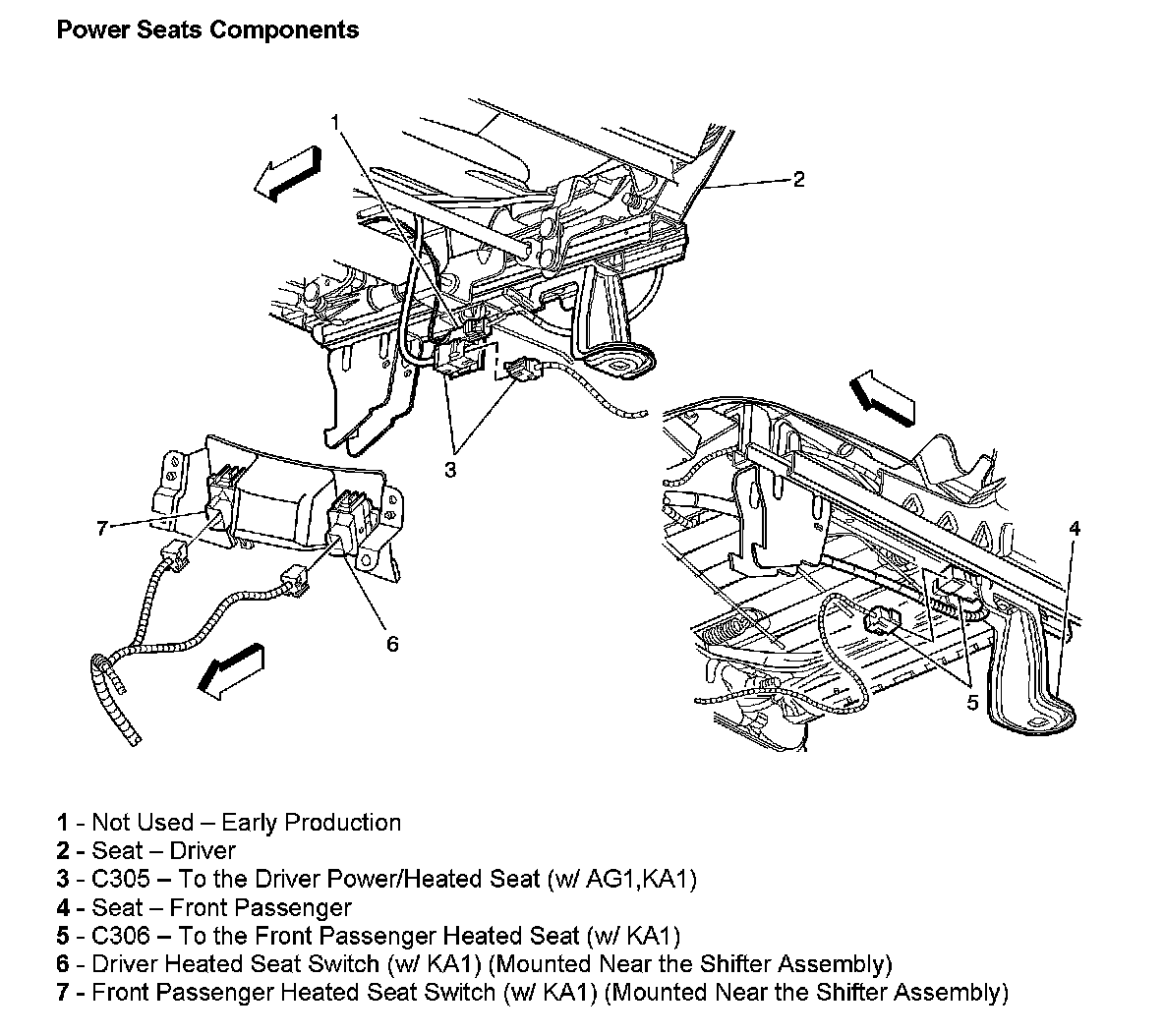 Power Seats Components

1

2

3

7

6

4

5

1 - Not Used – Early Production
2 - Seat – Driver
3 - C305 – To the Driver Power/Heated Seat (w/ AG1,KA1)
4 - Seat – Front Passenger
5 - C306 – To the Front Passenger Heated Seat (w/ KA1)
6 - Driver Heated Seat Switch (w/ KA1) (Mounted Near the Shifter Assembly)
7 - Front Passenger Heated Seat Switch (w/ KA1) (Mounted Near the Shifter Assembly)