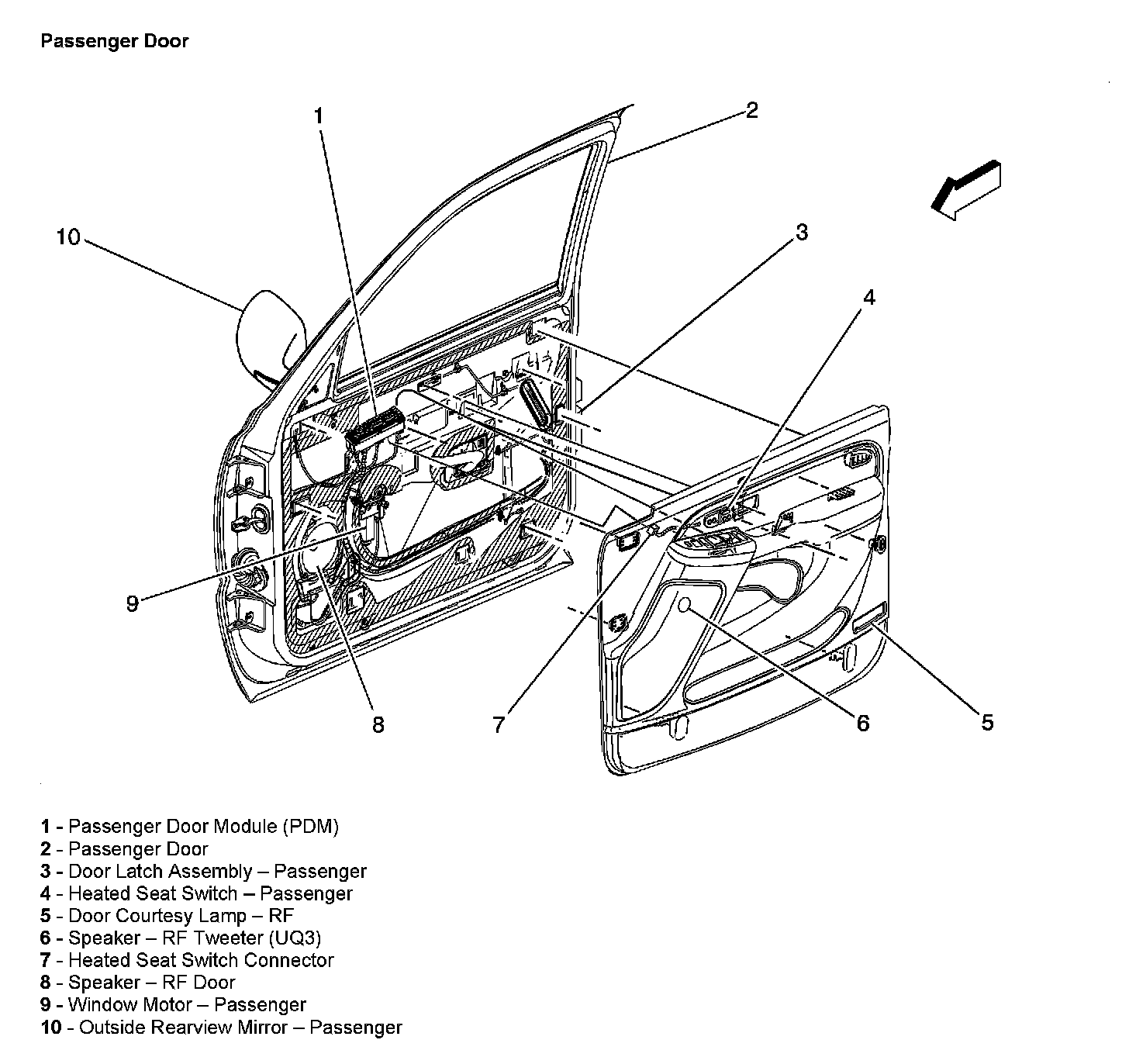 Passenger Door

1

2

10

3

4

9

8

7

6

5

1 - Passenger Door Module (PDM)
2 - Passenger Door
3 - Door Latch Assembly – Passenger
4 - Heated Seat Switch – Passenger
5 - Door Courtesy Lamp – RF
6 - Speaker – RF Tweeter (UQ3)
7 - Heated Seat Switch Connector
8 - Speaker – RF Door
9 - Window Motor – Passenger
10 - Outside Rearview Mirror – Passenger