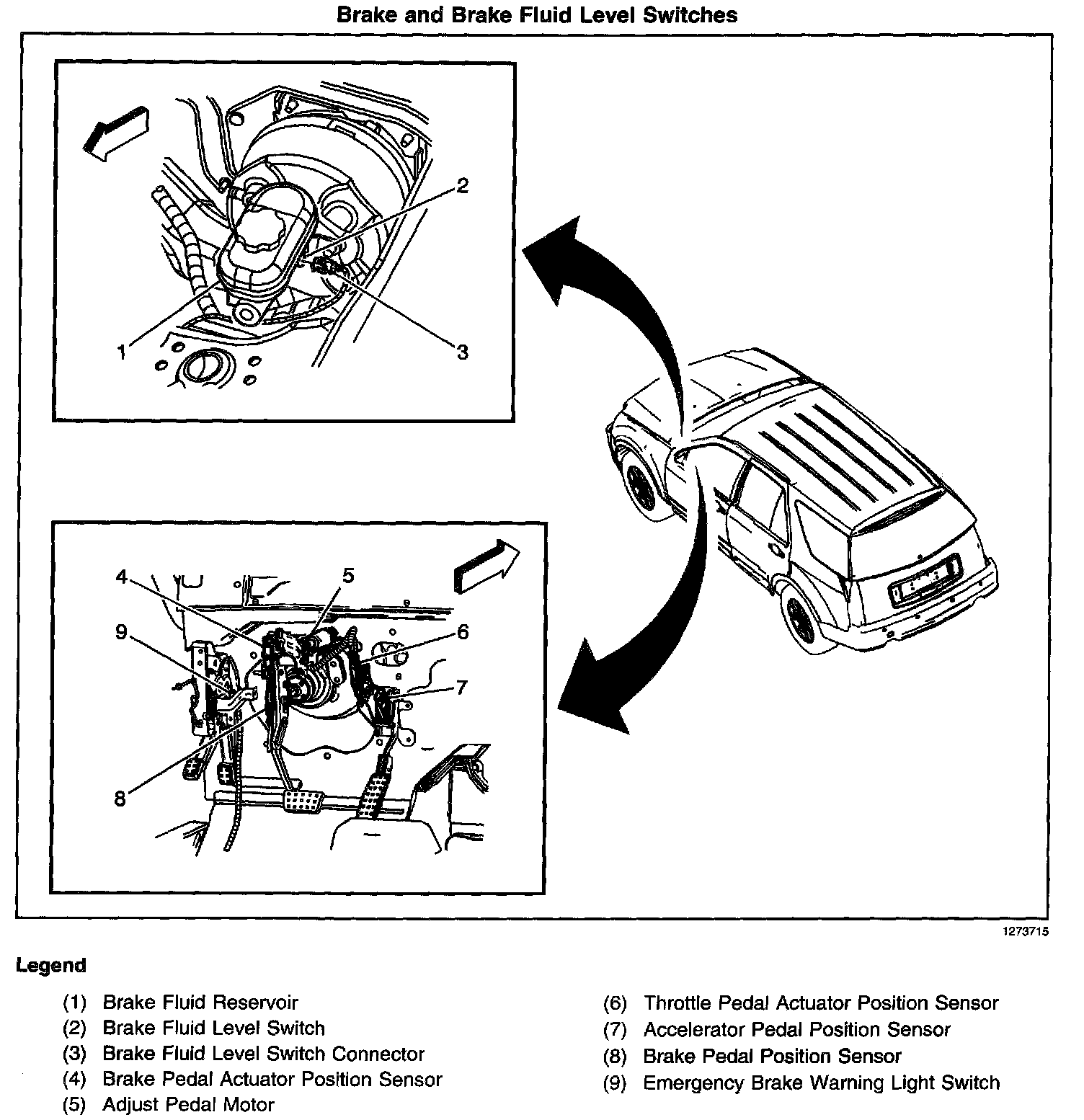 Brake and Brake Fluid Level Switches

2
1
3

4
5
9
6
7
8

1273715

Legend

(1) Brake Fluid Reservoir
(2) Brake Fluid Level Switch
(3) Brake Fluid Level Switch Connector
(4) Brake Pedal Actuator Position Sensor
(5) Adjust Pedal Motor

(6) Throttle Pedal Actuator Position Sensor
(7) Accelerator Pedal Position Sensor
(8) Brake Pedal Position Sensor
(9) Emergency Brake Warning Light Switch