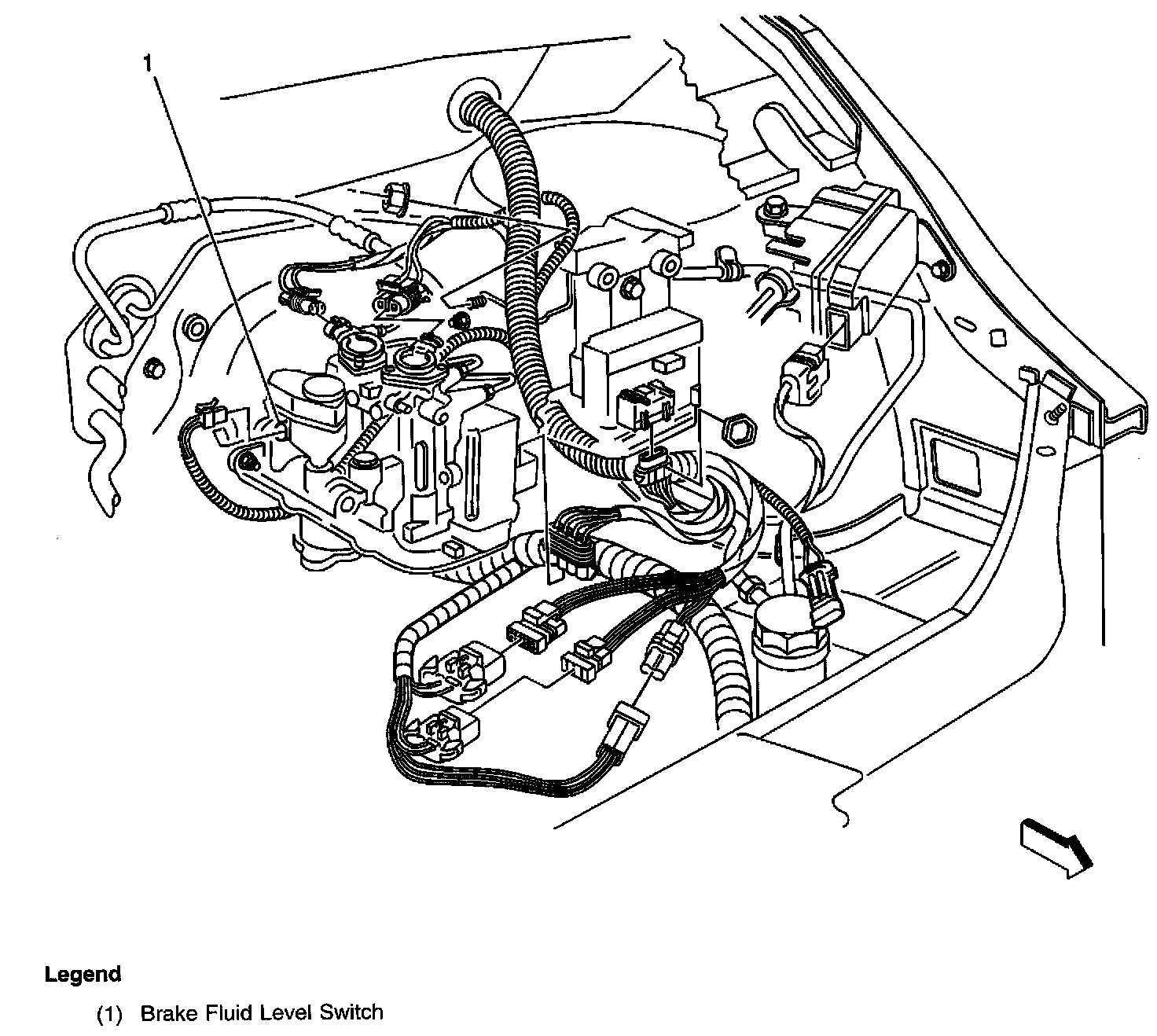 1

Legend

(1) Brake Fluid Level Switch