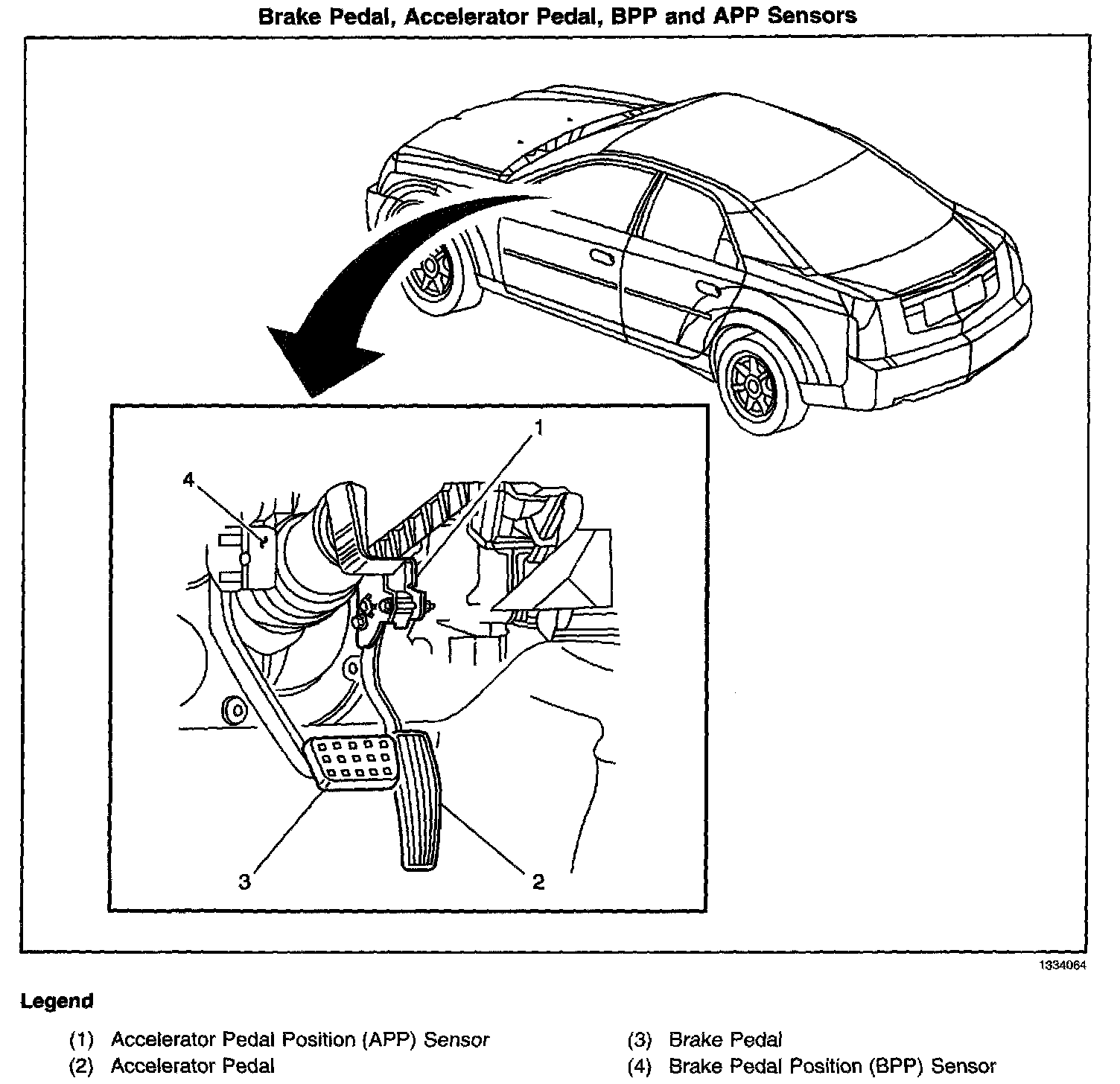 Brake Pedal, Accelerator Pedal, BPP and APP Sensors

1

4

3

2

1334064

Legend

(1) Accelerator Pedal Position (APP) Sensor
(2) Accelerator Pedal

(3) Brake Pedal
(4) Brake Pedal Position (BPP) Sensor