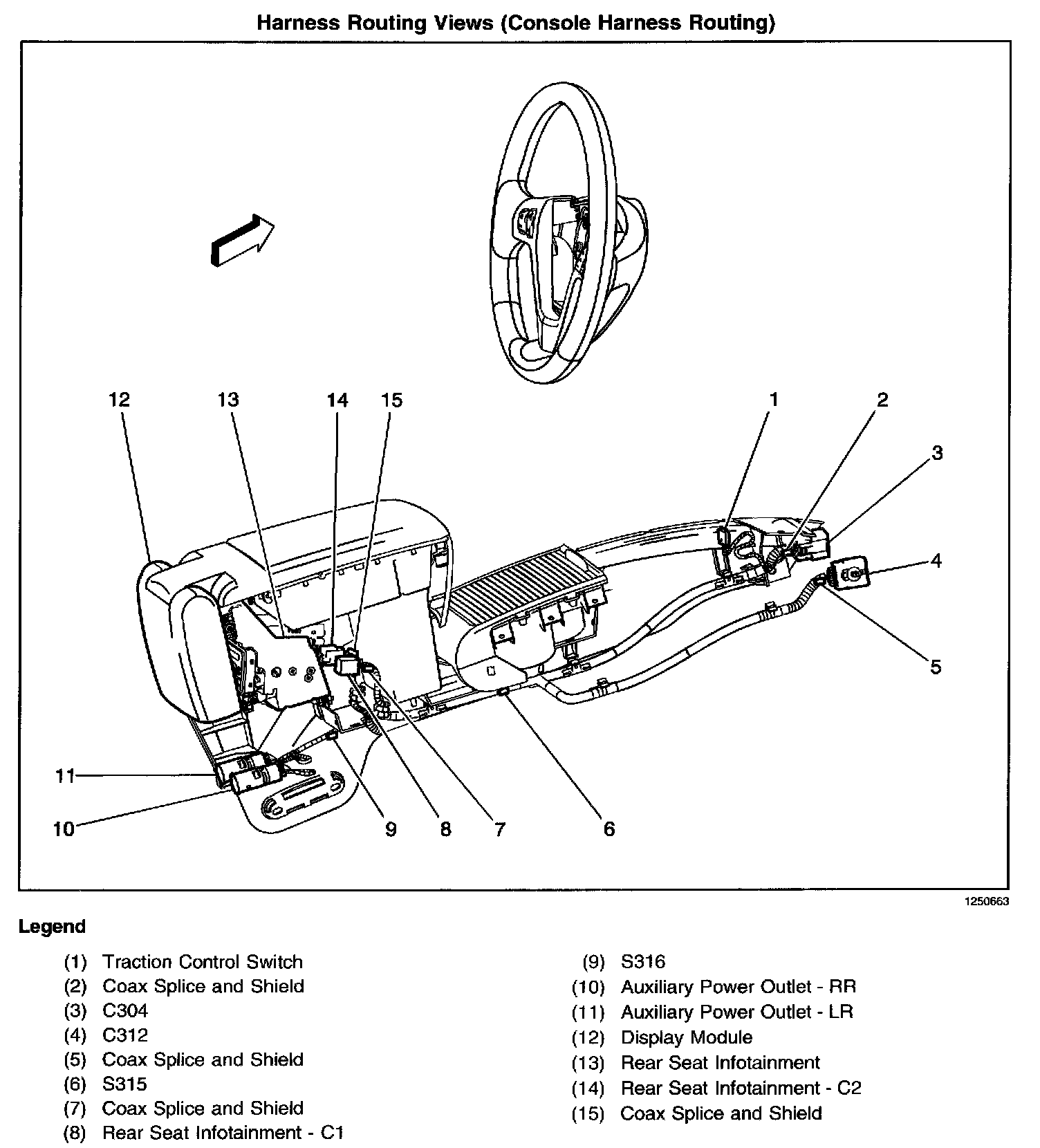 Harness Routing Views (Console Harness Routing)

12
13
14
15
1
2
3
4
5
11
10
9
8
7
6

1250663

Legend

(1) Traction Control Switch
(2) Coax Splice and Shield
(3) C304
(4) C312
(5) Coax Splice and Shield
(6) S315
(7) Coax Splice and Shield
(8) Rear Seat Infotainment - C1

(9) S316
(10) Auxiliary Power Outlet - RR
(11) Auxiliary Power Outlet - LR
(12) Display Module
(13) Rear Seat Infotainment
(14) Rear Seat Infotainment - C2
(15) Coax Splice and Shield