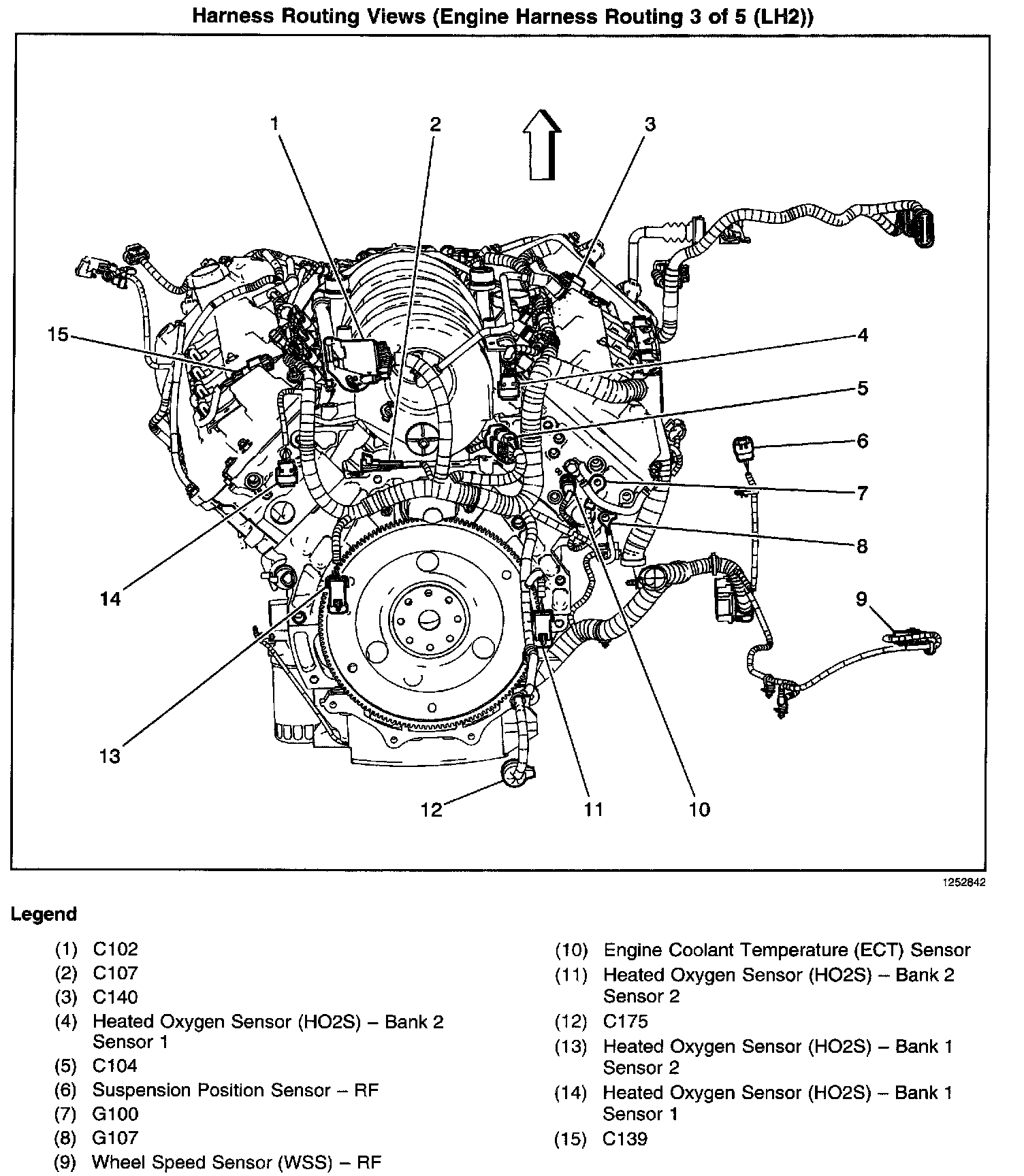 Harness Routing Views (Engine Harness Routing 3 of 5 (LH2))

1
2
3
15
4
5
6
7
8
14
9
13
12
11
10

1252842

Legend

(1) C102
(2) C107
(3) C140
(4) Heated Oxygen Sensor (HO2S) – Bank 2 Sensor 1
(5) C104
(6) Suspension Position Sensor – RF
(7) G100
(8) G107
(9) Wheel Speed Sensor (WSS) – RF

(10) Engine Coolant Temperature (ECT) Sensor
(11) Heated Oxygen Sensor (HO2S) – Bank 2 Sensor 2
(12) C175
(13) Heated Oxygen Sensor (HO2S) – Bank 1 Sensor 2
(14) Heated Oxygen Sensor (HO2S) – Bank 1 Sensor 1
(15) C139