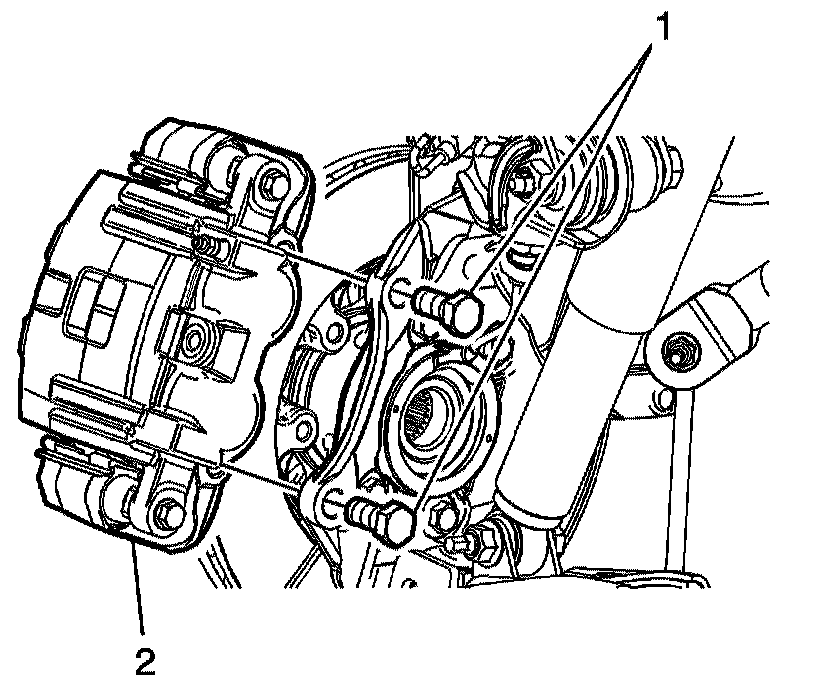 1

2