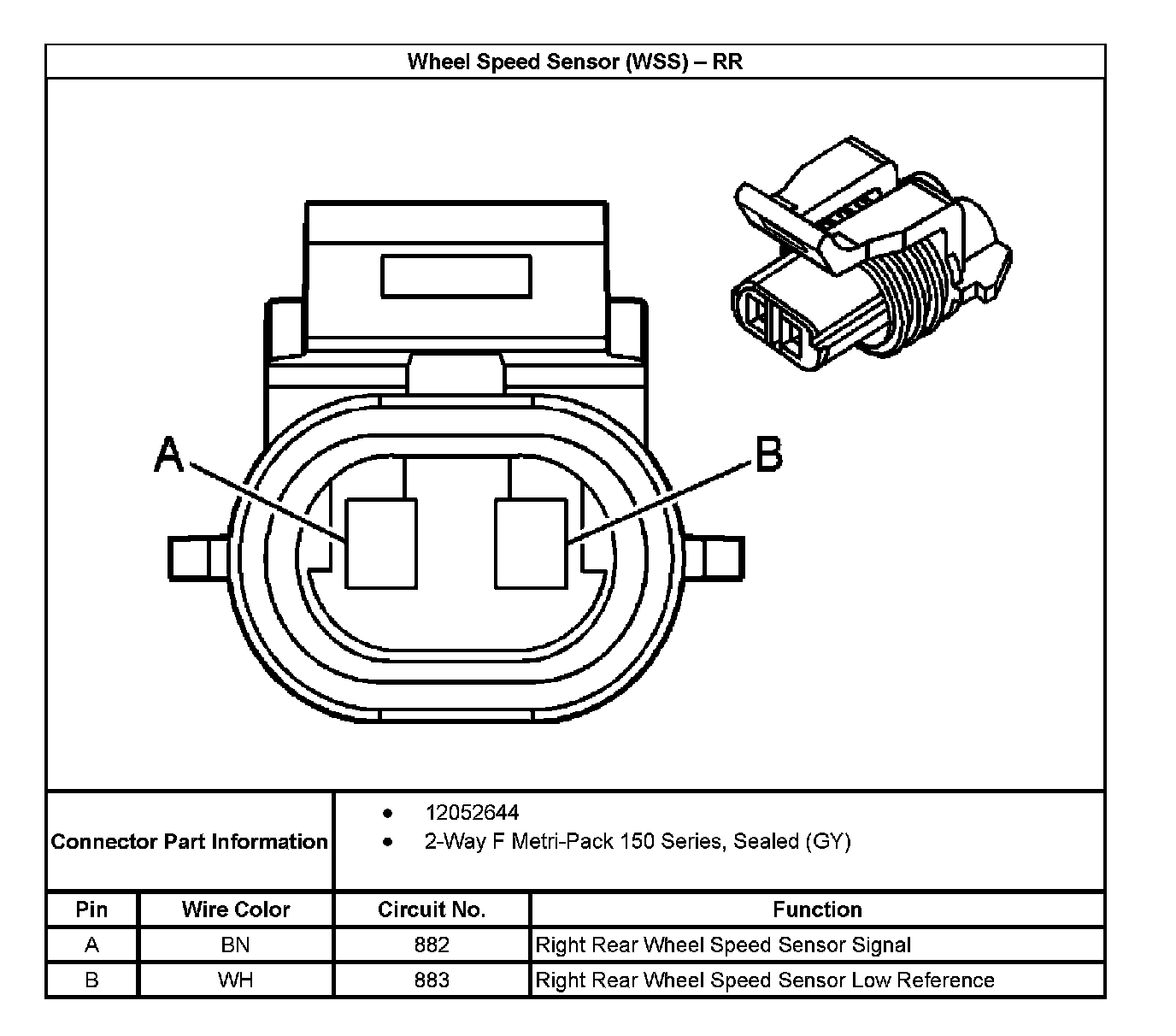 Wheel Speed Sensor (WSS) – RR

A

B

Connector Part Information

- 12052644
- 2-Way F Metri-Pack 150 Series, Sealed (GY)

| Pin | Wire Color | Circuit No. | Function |
|---|---|---|---|
| A | BN | 882 | Right Rear Wheel Speed Sensor Signal |
| B | WH | 883 | Right Rear Wheel Speed Sensor Low Reference |