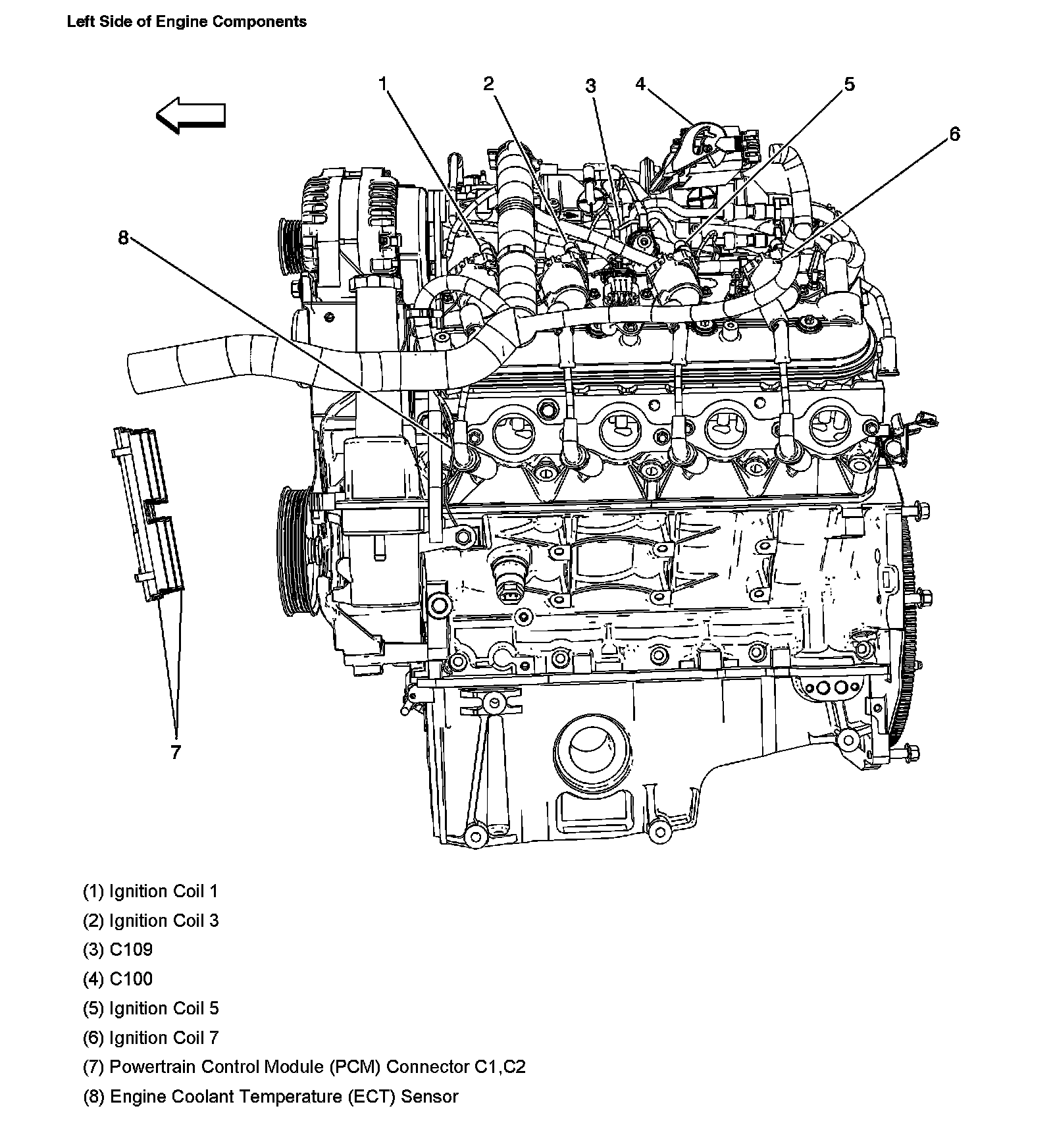 Left Side of Engine Components

1
2
3
4
5
6
8
7

(1) Ignition Coil 1

(2) Ignition Coil 3

(3) C109

(4) C100

(5) Ignition Coil 5

(6) Ignition Coil 7

(7) Powertrain Control Module (PCM) Connector C1,C2

(8) Engine Coolant Temperature (ECT) Sensor