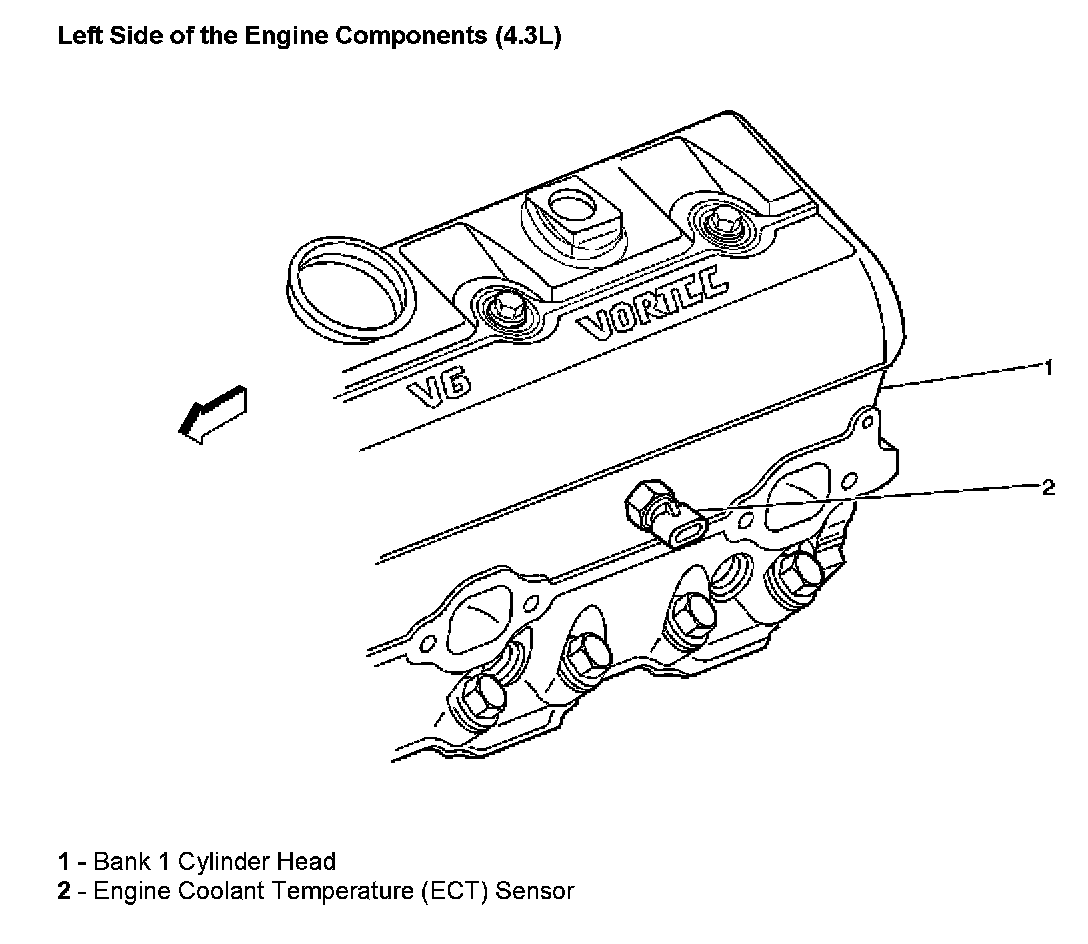 Left Side of the Engine Components (4.3L)

VORTEC

V6

1

2

1 - Bank 1 Cylinder Head
2 - Engine Coolant Temperature (ECT) Sensor