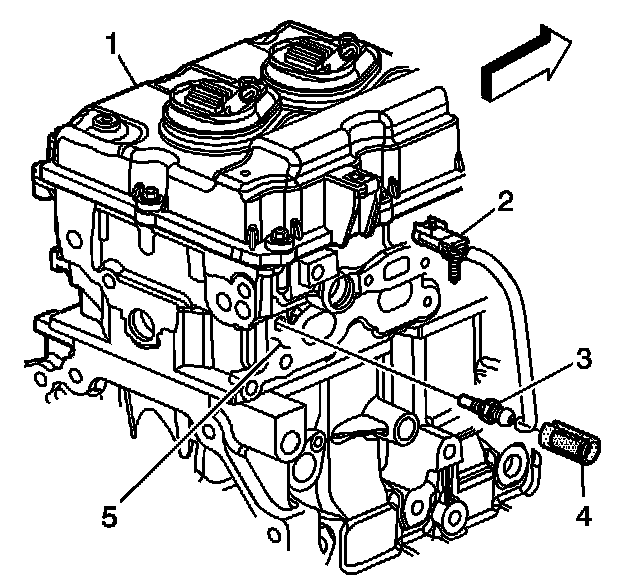 1
2
3
5
4