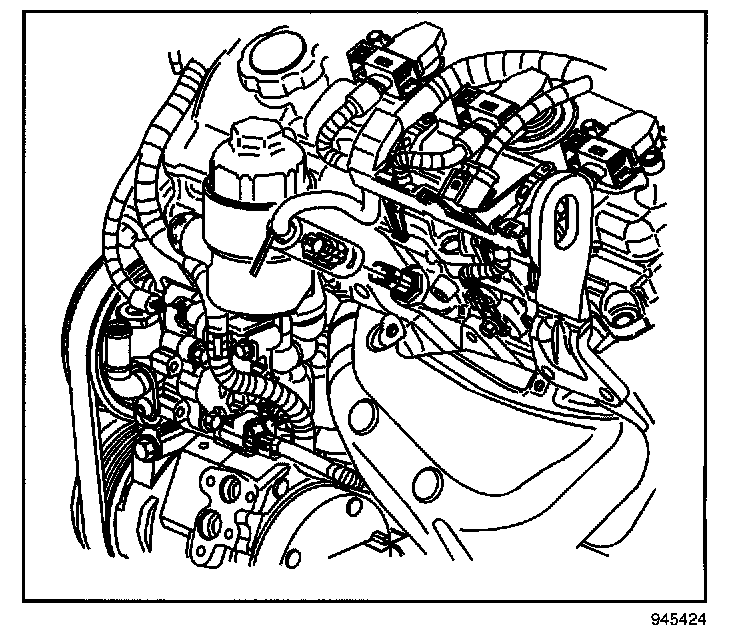 945424