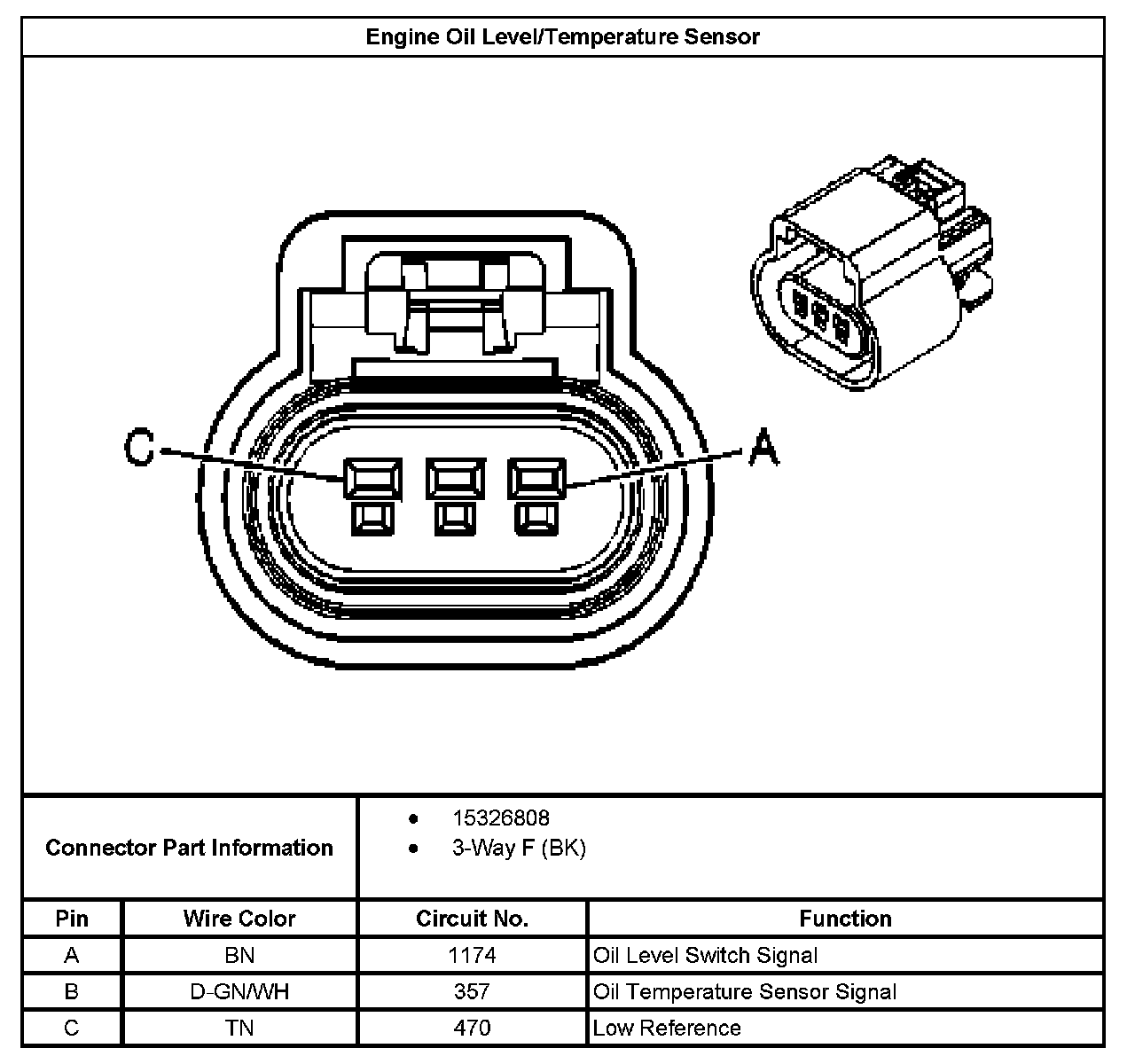 Engine Oil Level/Temperature Sensor

C

A

Connector Part Information

- 15326808
- 3-Way F (BK)

| Pin | Wire Color | Circuit No. | Function |
|---|---|---|---|
| A | BN | 1174 | Oil Level Switch Signal |
| B | D-GN/WH | 357 | Oil Temperature Sensor Signal |
| C | TN | 470 | Low Reference |