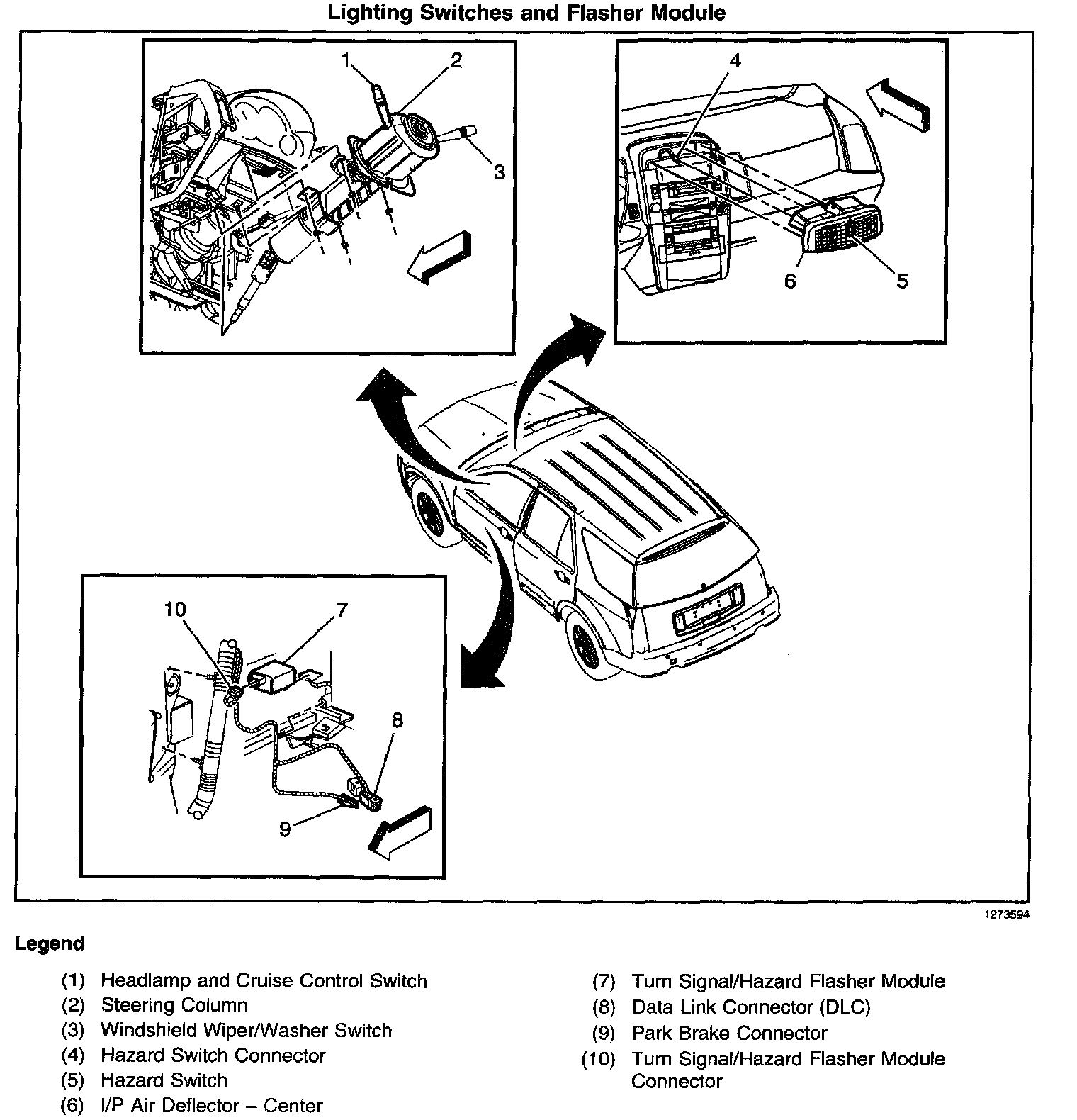 Lighting Switches and Flasher Module

1
2
3
4
5
6
10
7
8
9

1273594

Legend

(1) Headlamp and Cruise Control Switch
(2) Steering Column
(3) Windshield Wiper/Washer Switch
(4) Hazard Switch Connector
(5) Hazard Switch
(6) I/P Air Deflector – Center

(7) Turn Signal/Hazard Flasher Module
(8) Data Link Connector (DLC)
(9) Park Brake Connector
(10) Turn Signal/Hazard Flasher Module Connector