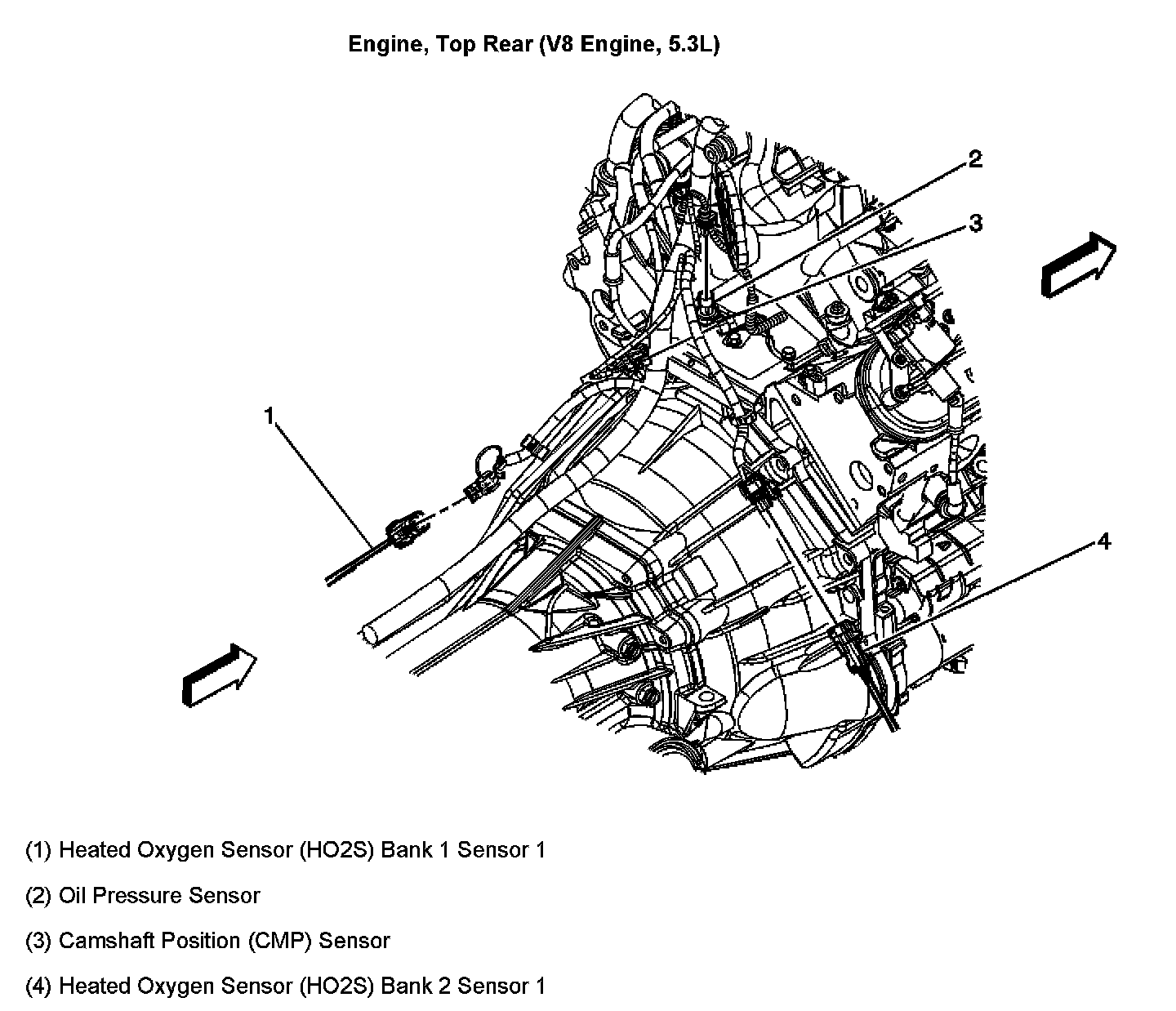 Engine, Top Rear (V8 Engine, 5.3L)

2

3

1

4

(1) Heated Oxygen Sensor (HO2S) Bank 1 Sensor 1

(2) Oil Pressure Sensor

(3) Camshaft Position (CMP) Sensor

(4) Heated Oxygen Sensor (HO2S) Bank 2 Sensor 1