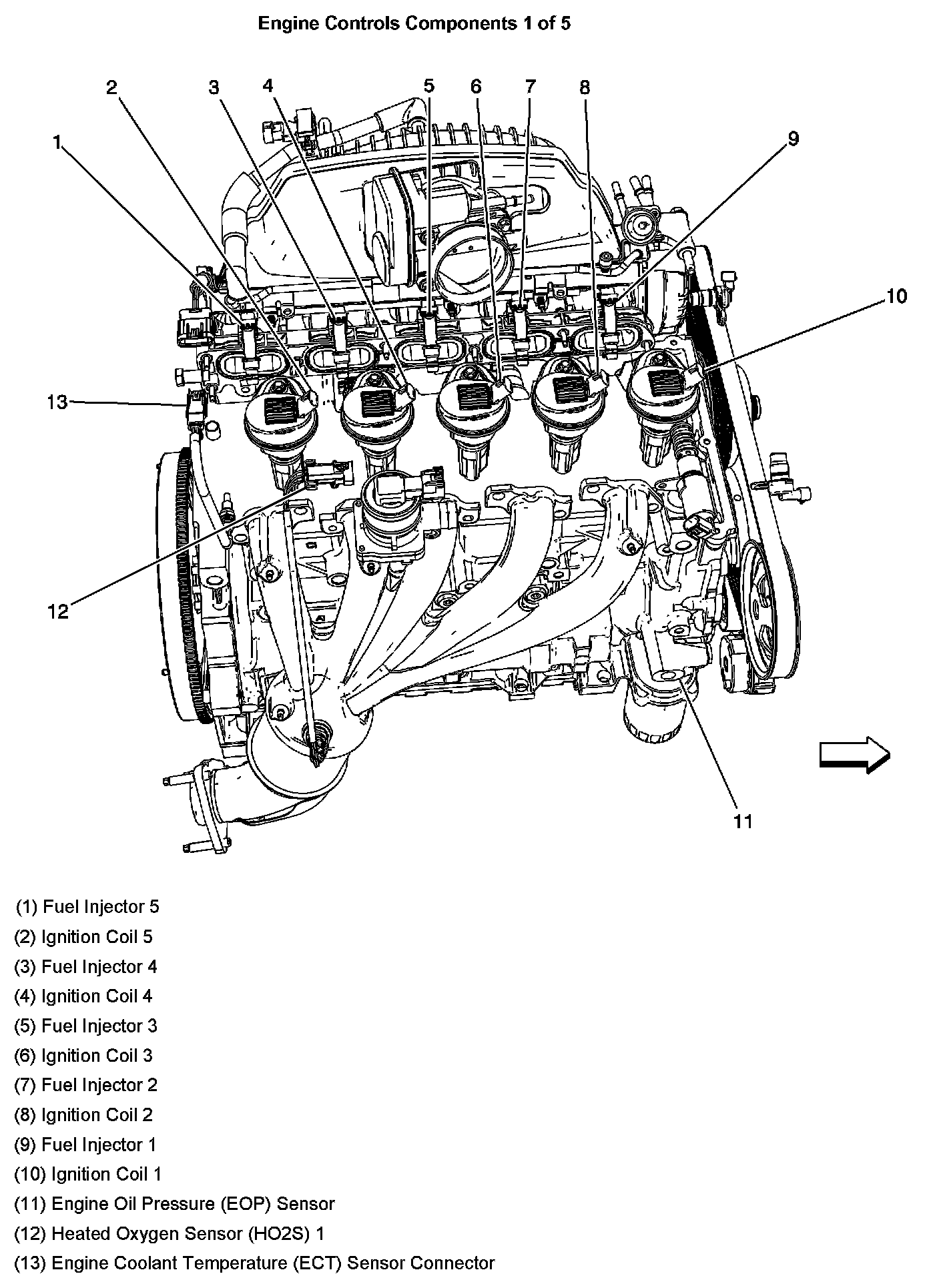 Engine Controls Components 1 of 5

2 3 4 5 6 7 8

1

9

10

13

12

11

(1) Fuel Injector 5

(2) Ignition Coil 5

(3) Fuel Injector 4

(4) Ignition Coil 4

(5) Fuel Injector 3

(6) Ignition Coil 3

(7) Fuel Injector 2

(8) Ignition Coil 2

(9) Fuel Injector 1

(10) Ignition Coil 1

(11) Engine Oil Pressure (EOP) Sensor

(12) Heated Oxygen Sensor (HO2S) 1

(13) Engine Coolant Temperature (ECT) Sensor Connector