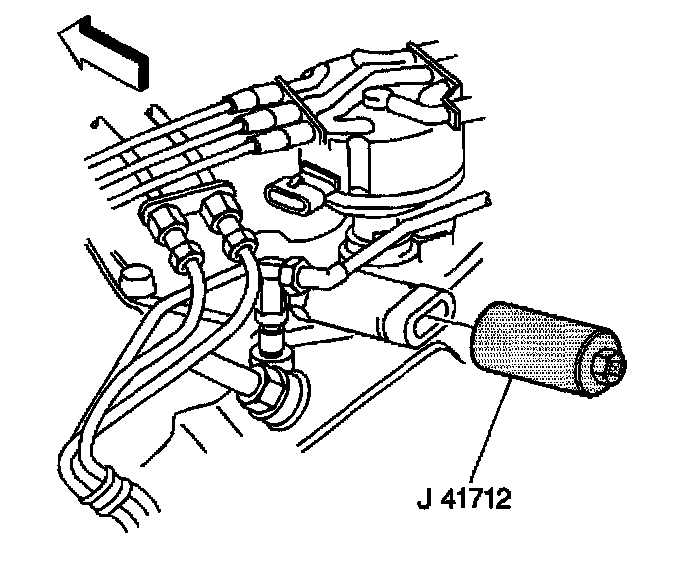 J 41712