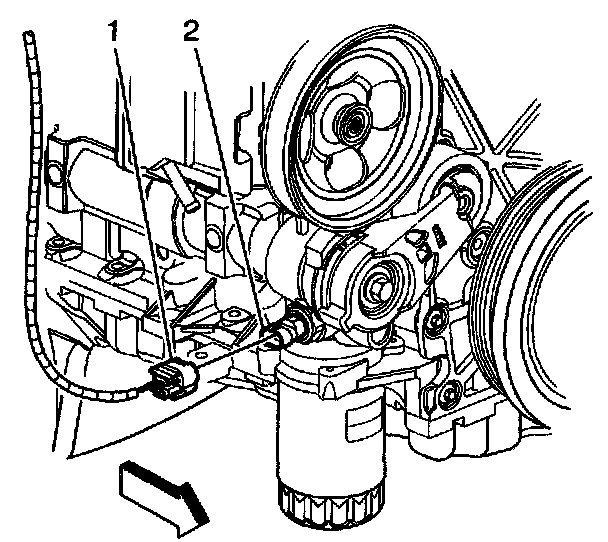 1
2