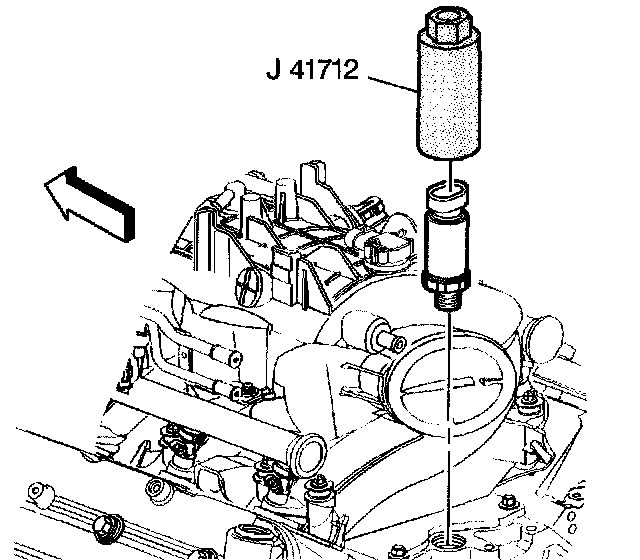 J 41712