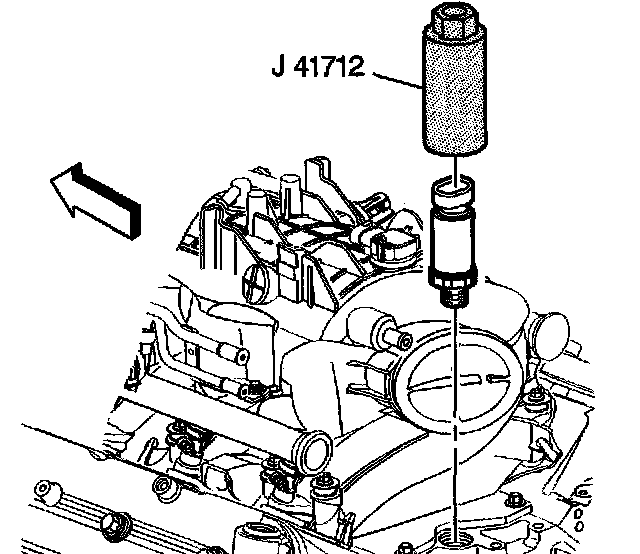 J 41712