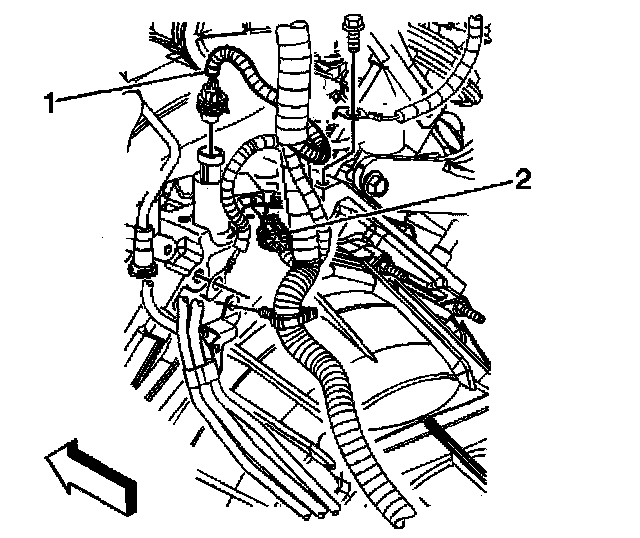 1

2