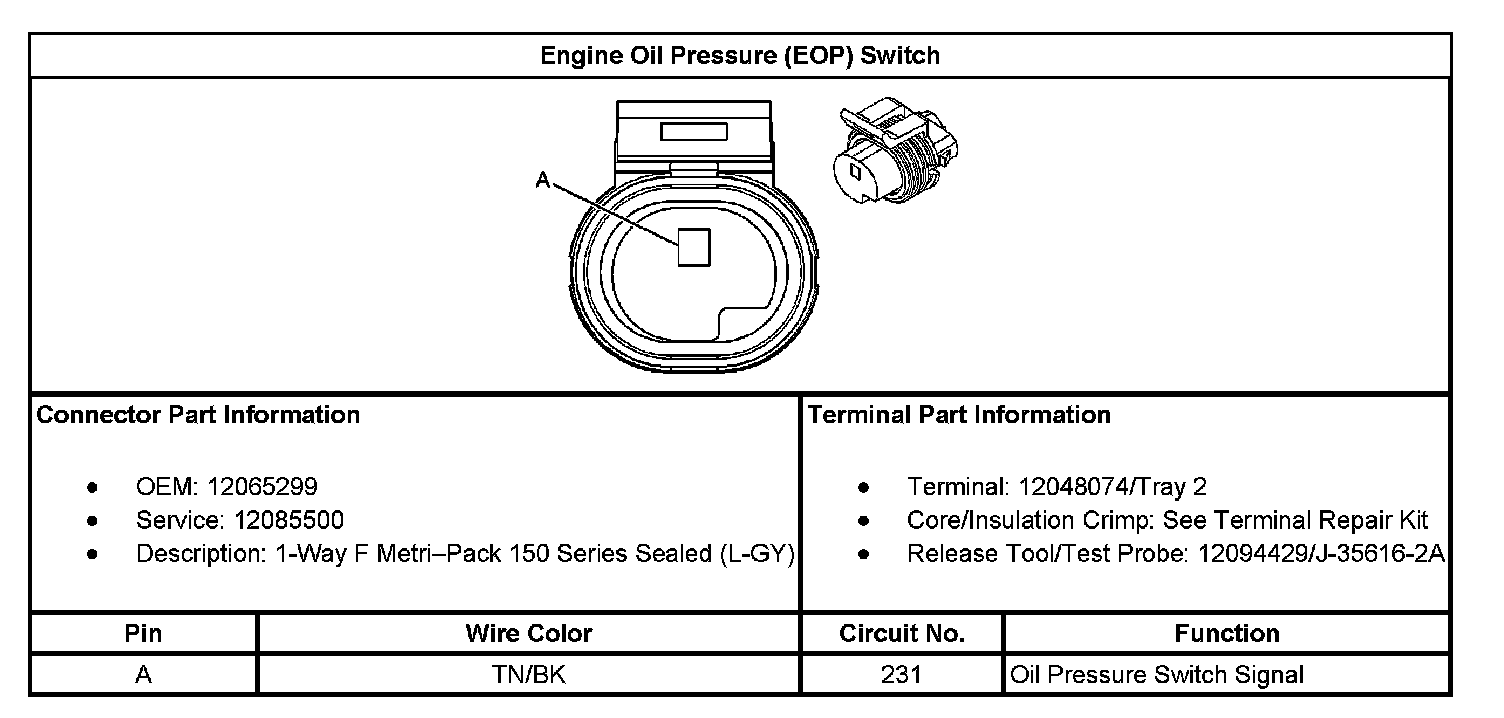 Engine Oil Pressure (EOP) Switch

A

Connector Part Information

- OEM: 12065299
- Service: 12085500
- Description: 1-Way F Metri–Pack 150 Series Sealed (L-GY)

Terminal Part Information

- Terminal: 12048074/Tray 2
- Core/Insulation Crimp: See Terminal Repair Kit
- Release Tool/Test Probe: 12094429/J-35616-2A

| Pin | Wire Color | Circuit No. | Function |
|---|---|---|---|
| A | TN/BK | 231 | Oil Pressure Switch Signal |